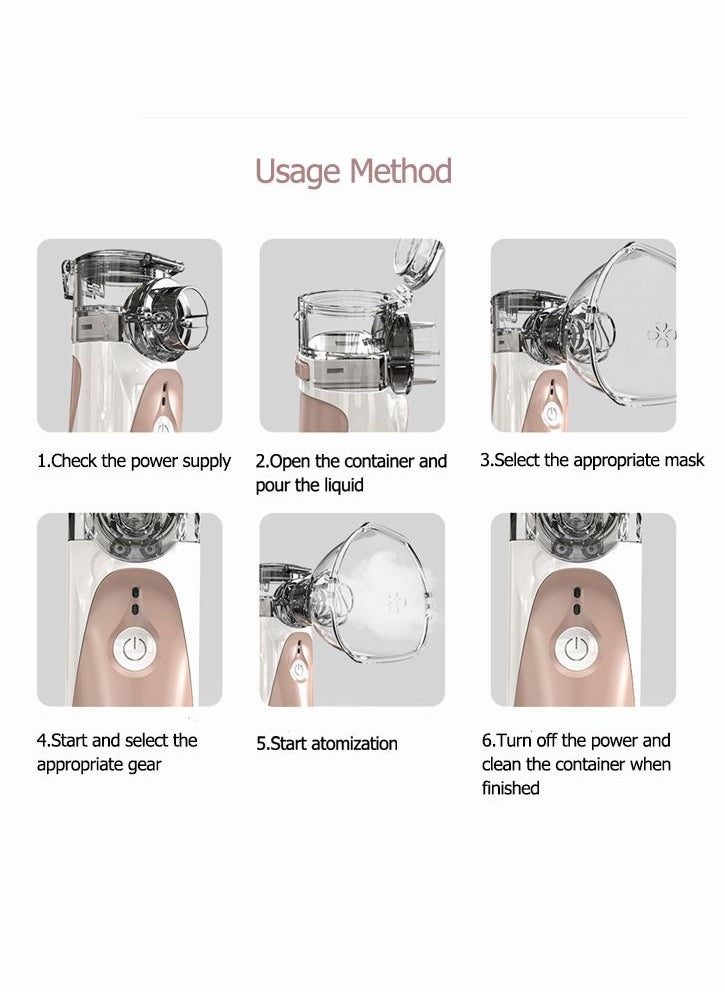 Usage Method

1.Check the power supply

2.Open the container and pour the liquid

3.Select the appropriate mask

4.Start and select the appropriate gear

5.Start atomization

6.Turn off the power and clean the container when finished