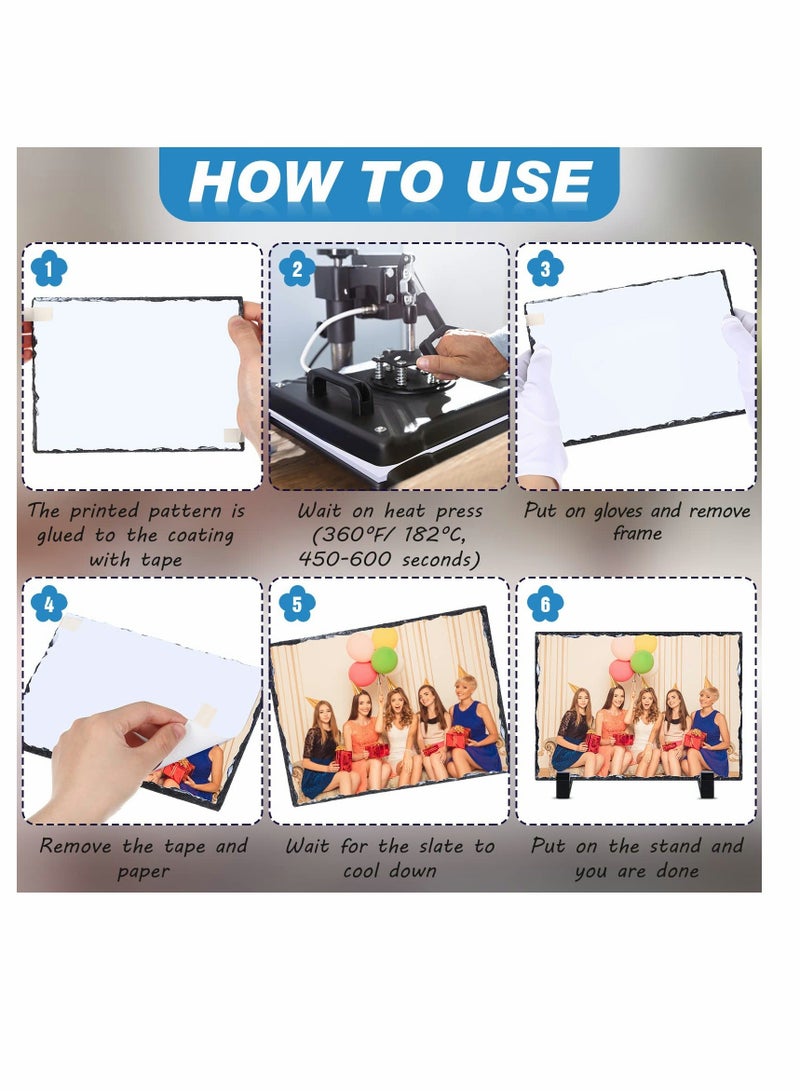 HOW TO USE

1

The printed pattern is glued to the coating with tape

2

Wait on heat press (360°F/ 182°C, 450-600 seconds)

3

Put on gloves and remove frame

4

Remove the tape and paper

5

Wait for the slate to cool down

6

Put on the stand and you are done