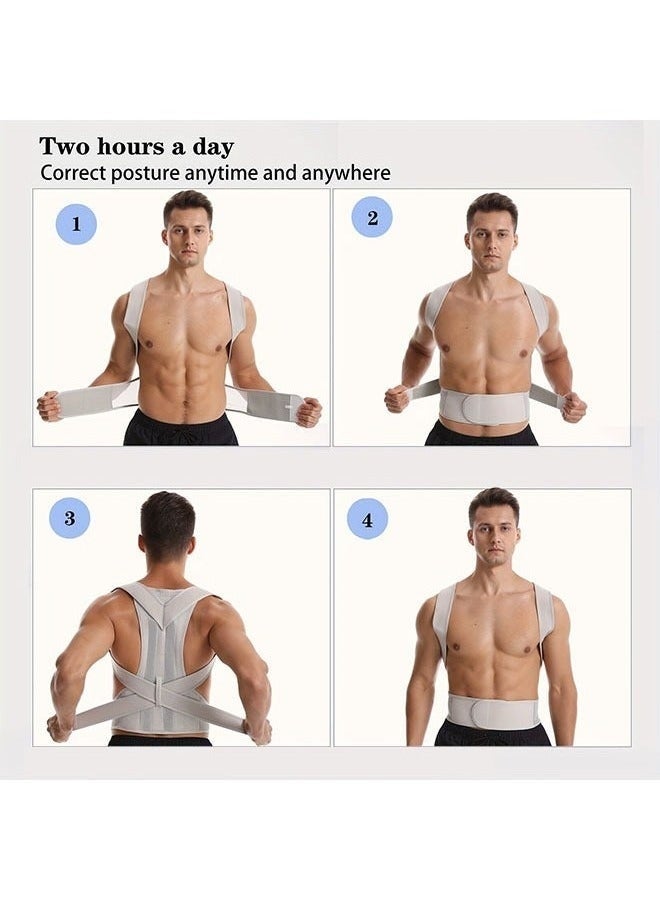 Two hours a day
Correct posture anytime and anywhere

1

2

3

4