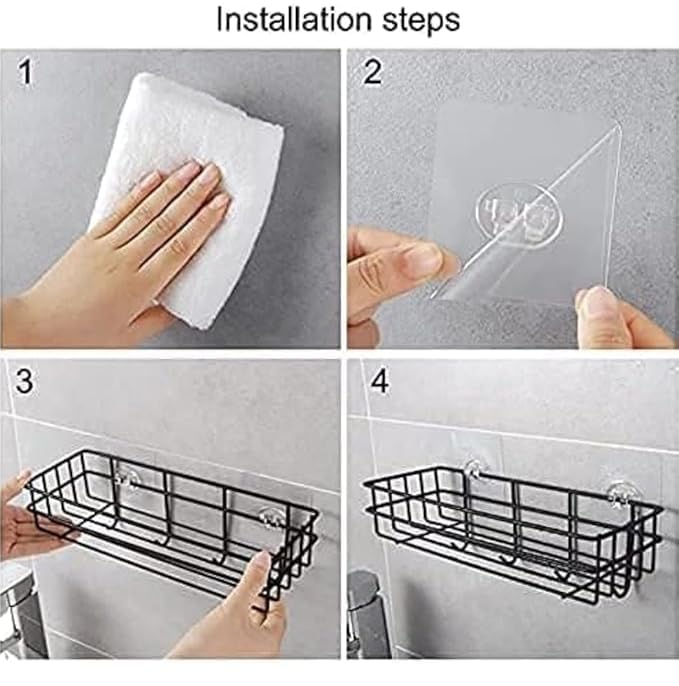 Installation steps

1

2

3

4