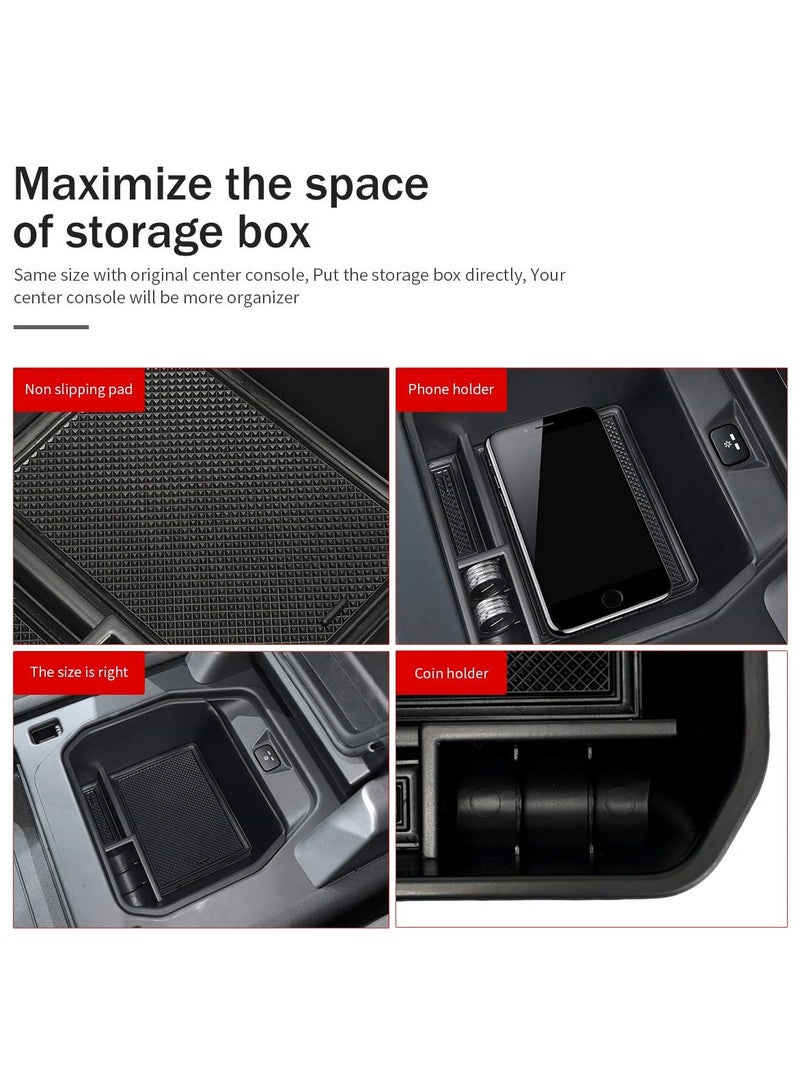 Maximize the space of storage box

Same size with original center console, Put the storage box directly, Your center console will be more organizer

Non slipping pad

Phone holder

The size is right

Coin holder