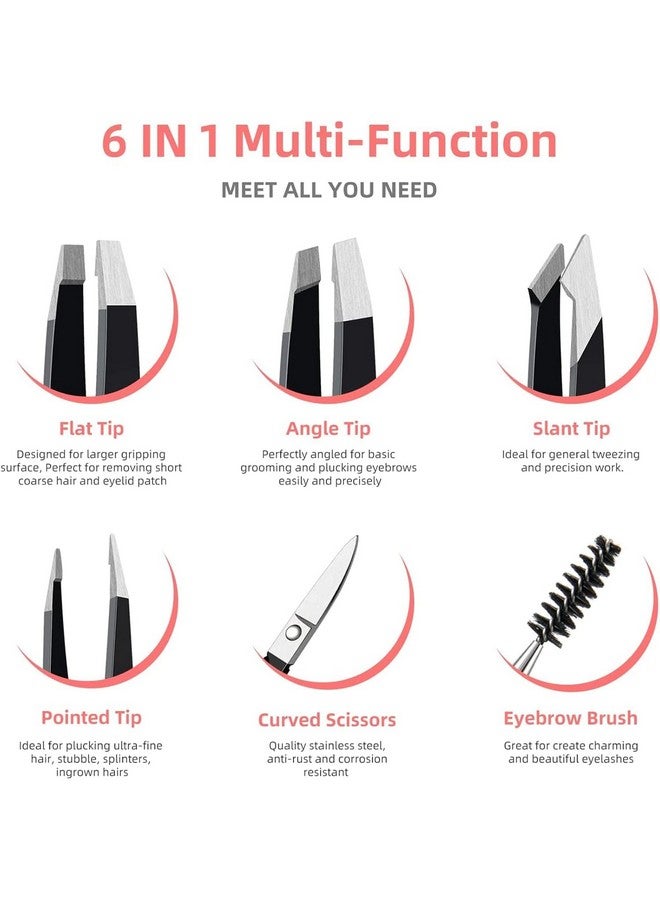 6 IN 1 Multi-Function

MEET ALL YOU NEED

Flat Tip

Designed for larger gripping surface, Perfect for removing short coarse hair and eyelid patch

Angle Tip

Perfectly angled for basic grooming and plucking eyebrows easily and precisely

Slant Tip

Ideal for general tweezing and precision work.

Pointed Tip

Ideal for plucking ultra-fine hair, stubble, splinters, ingrown hairs

Curved Scissors

Quality stainless steel, anti-rust and corrosion resistant

Eyebrow Brush

Great for create charming and beautiful eyelashes