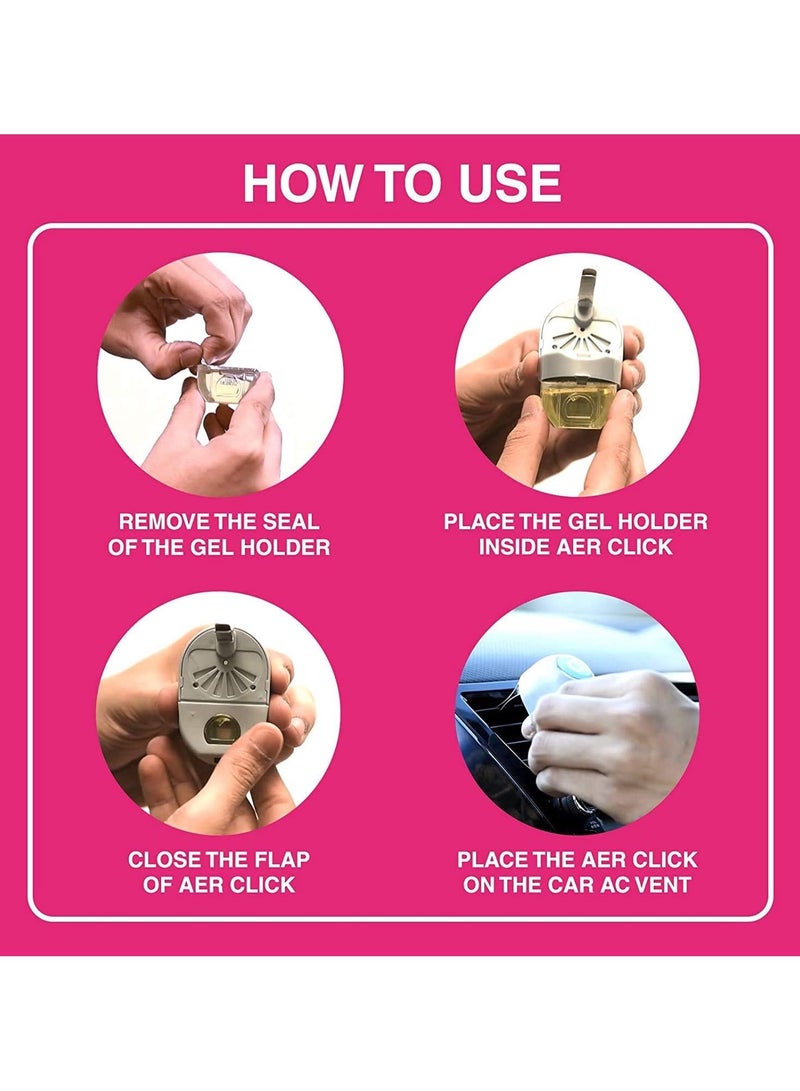 HOW TO USE

REMOVE THE SEAL OF THE GEL HOLDER

PLACE THE GEL HOLDER INSIDE AER CLICK

CLOSE THE FLAP OF AER CLICK

PLACE THE AER CLICK ON THE CAR AC VENT