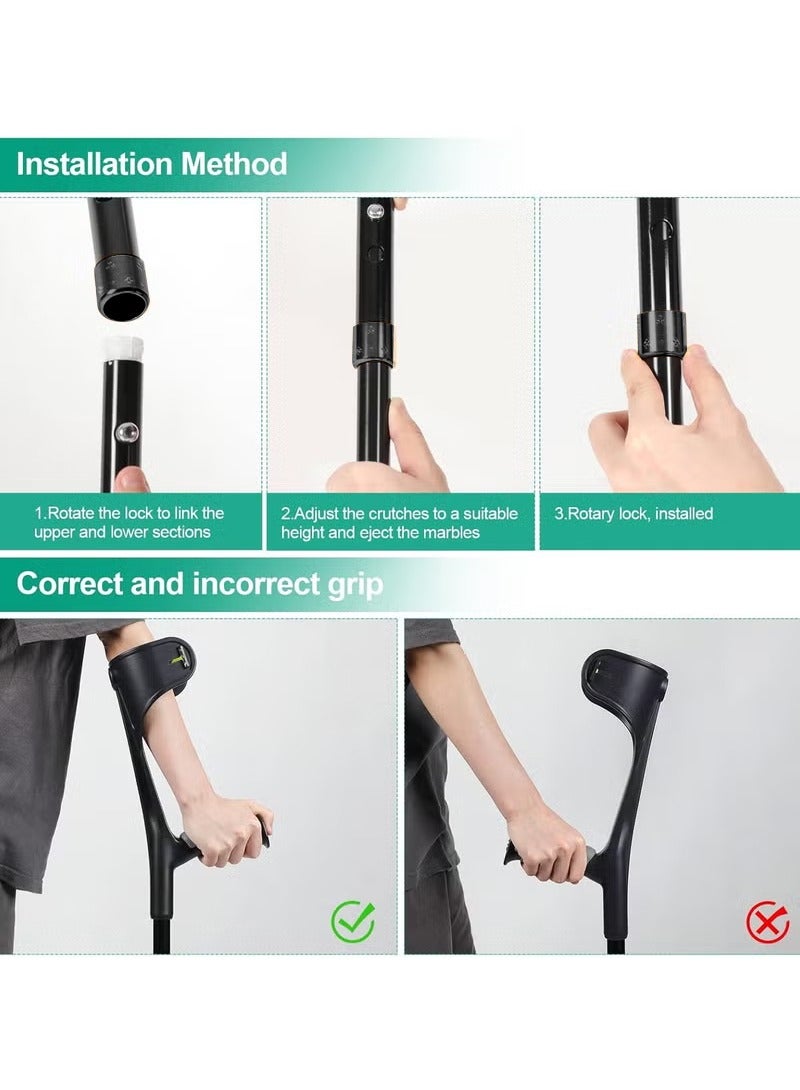 Installation Method

1.Rotate the lock to link the upper and lower sections

2.Adjust the crutches to a suitable height and eject the marbles

3.Rotary lock, installed

Correct and incorrect grip