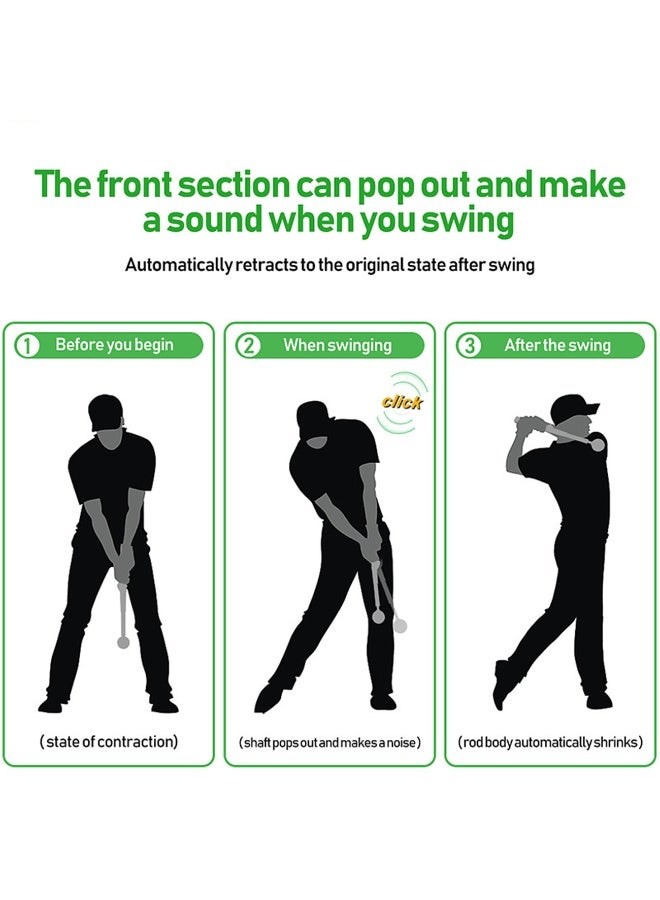 The front section can pop out and make a sound when you swing

Automatically retracts to the original state after swing

1 Before you begin

(state of contraction)

2 When swinging

click

(shaft pops out and makes a noise)

3 After the swing

(rod body automatically shrinks)