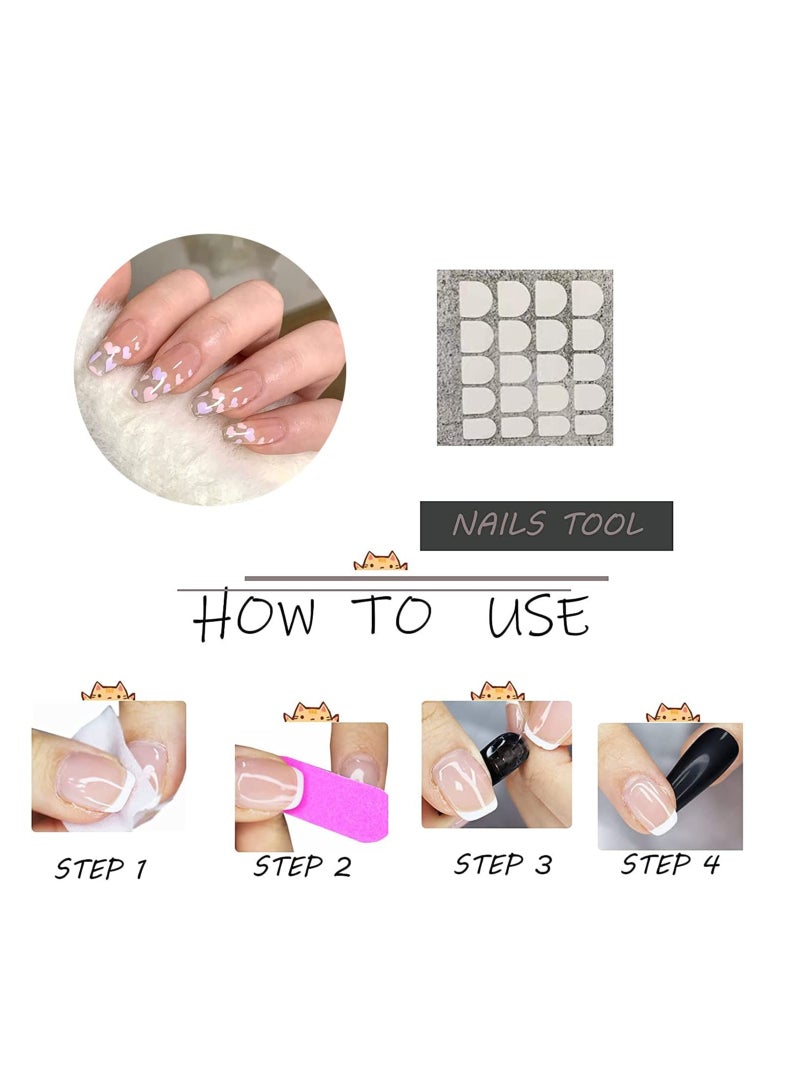 NAILS TOOL

HOW TO USE

STEP 1

STEP 2

STEP 3

STEP 4