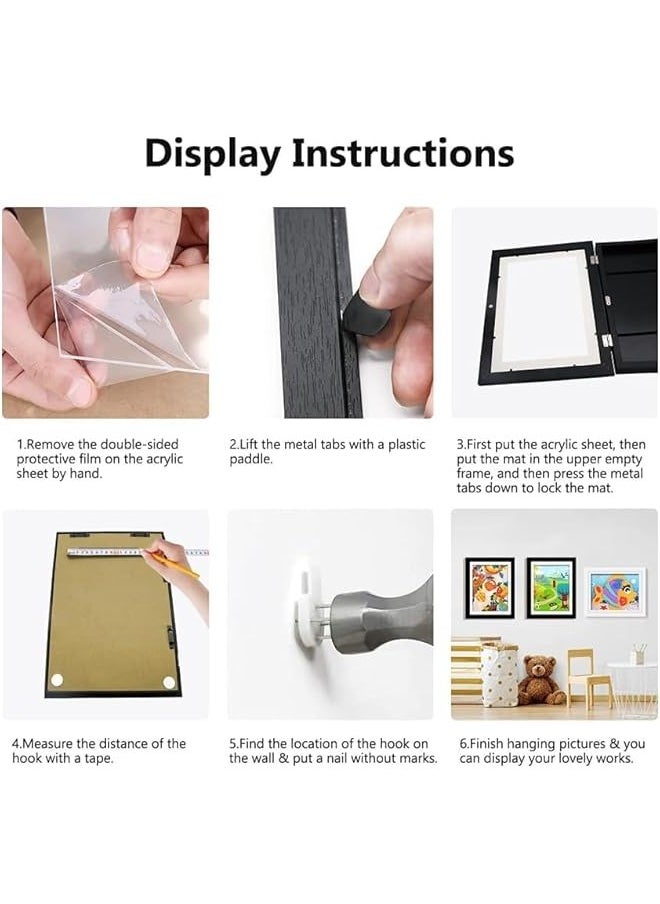 Display Instructions

1.Remove the double-sided protective film on the acrylic sheet by hand.

2.Lift the metal tabs with a plastic paddle.

3.First put the acrylic sheet, then put the mat in the upper empty frame, and then press the metal tabs down to lock the mat.

4.Measure the distance of the hook with a tape.

5.Find the location of the hook on the wall & put a nail without marks.

6.Finish hanging pictures & you can display your lovely works.