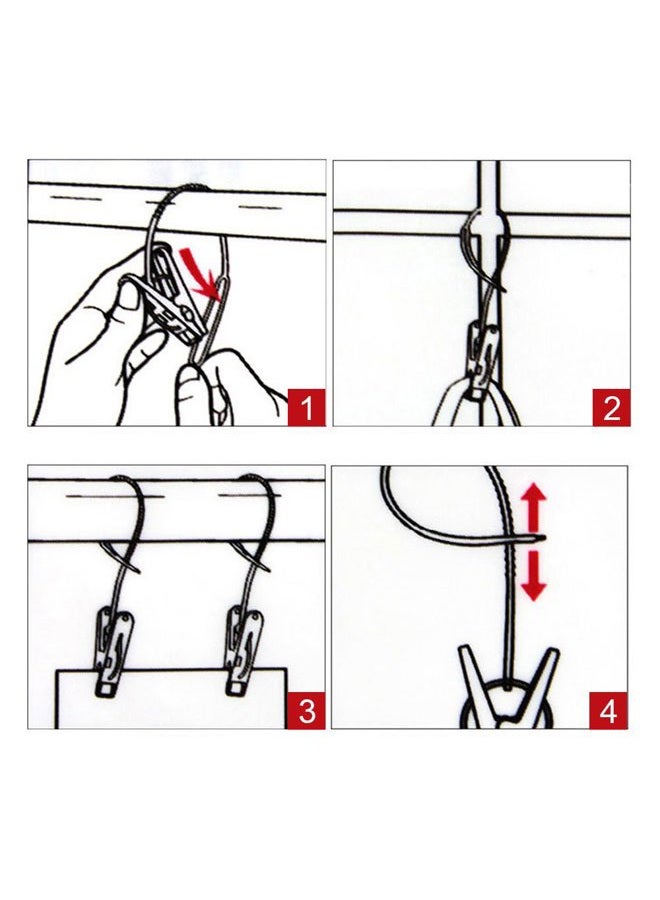 1

2

3

4