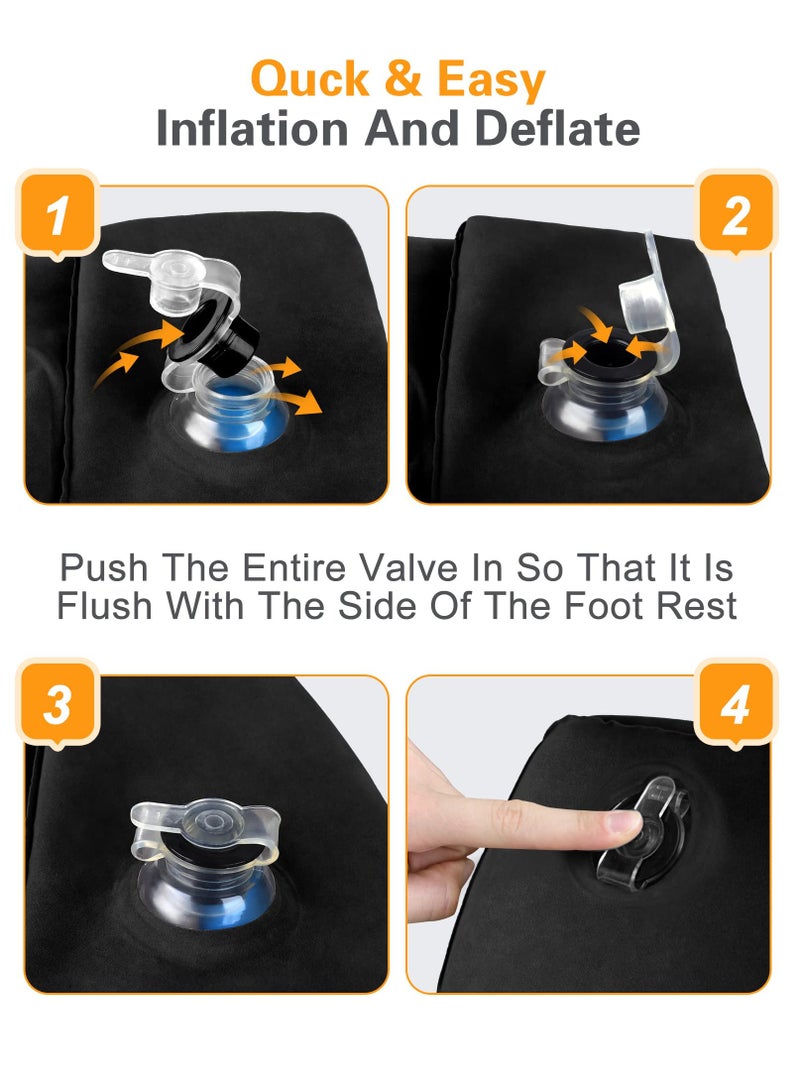 Quck & Easy
Inflation And Deflate

1

2

Push The Entire Valve In So That It Is Flush With The Side Of The Foot Rest

3

4