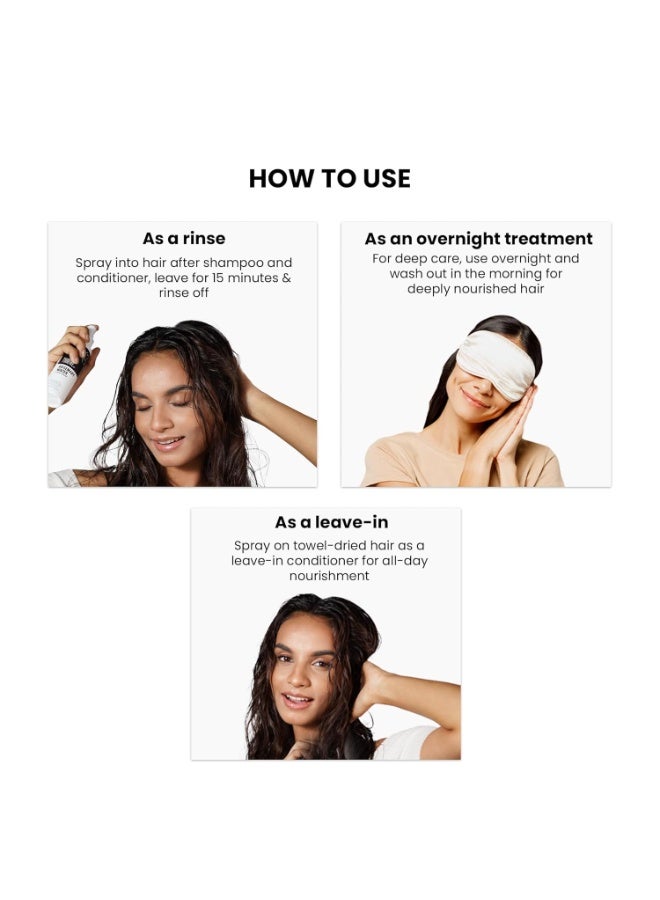 HOW TO USE

As a rinse

Spray into hair after shampoo and conditioner, leave for 15 minutes & rinse off

As an overnight treatment

For deep care, use overnight and wash out in the morning for deeply nourished hair

As a leave-in

Spray on towel-dried hair as a leave-in conditioner for all-day nourishment