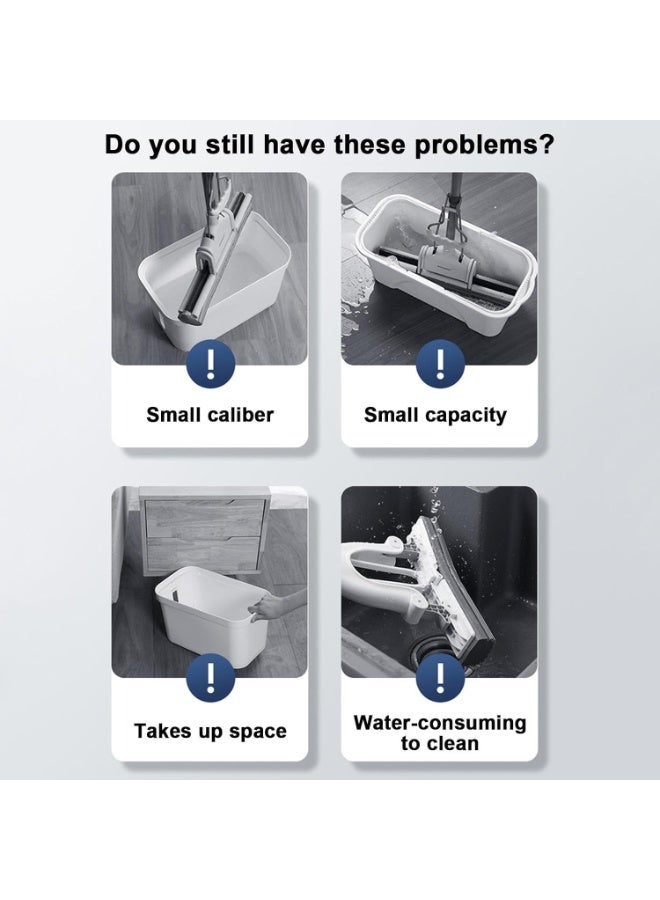 Do you still have these problems?

!

Small caliber

!

Small capacity

!

Takes up space

!

Water-consuming to clean