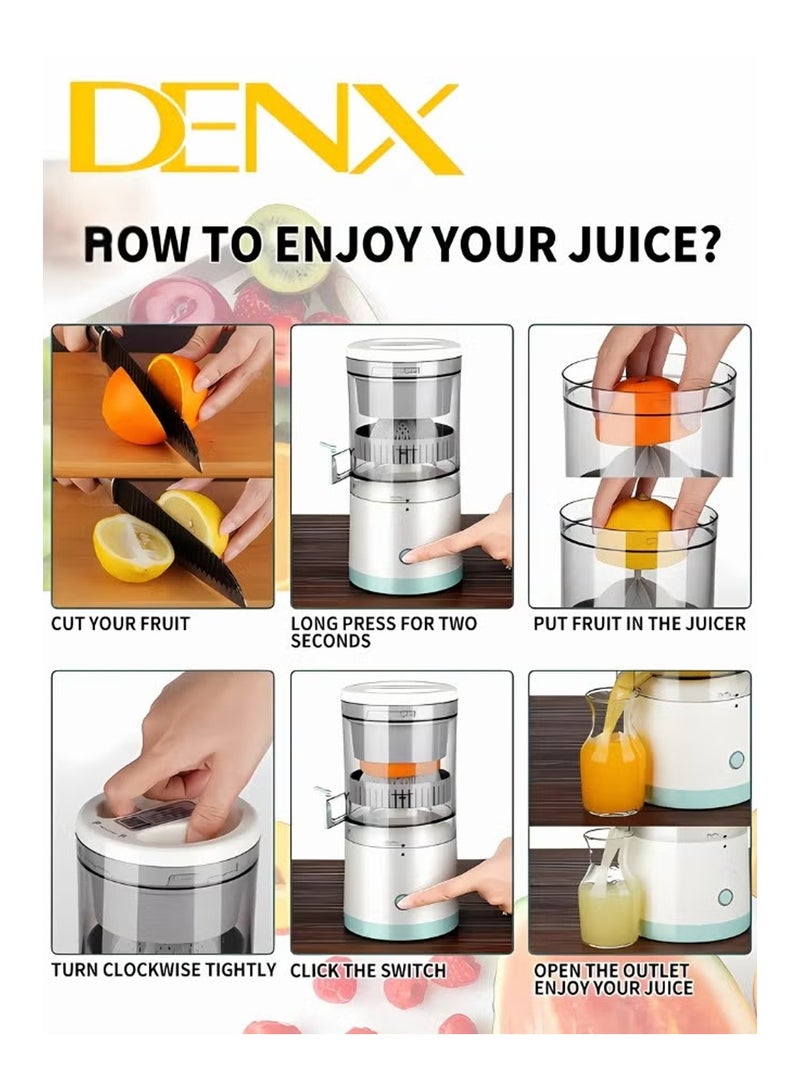 DENX

ROW TO ENJOY YOUR JUICE?

CUT YOUR FRUIT

LONG PRESS FOR TWO SECONDS

PUT FRUIT IN THE JUICER

TURN CLOCKWISE TIGHTLY

CLICK THE SWITCH

OPEN THE OUTLET ENJOY YOUR JUICE