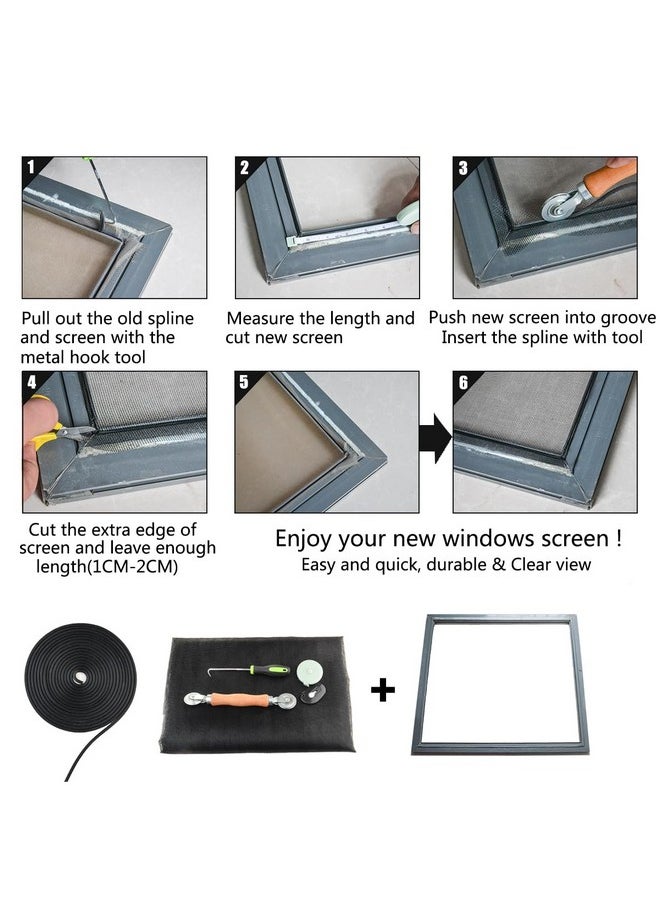 1

Pull out the old spline and screen with the metal hook tool

2

Measure the length and cut new screen

3

Push new screen into groove Insert the spline with tool

4

Cut the extra edge of screen and leave enough length(1CM-2CM)

5

6

Enjoy your new windows screen !
Easy and quick, durable & Clear view

+