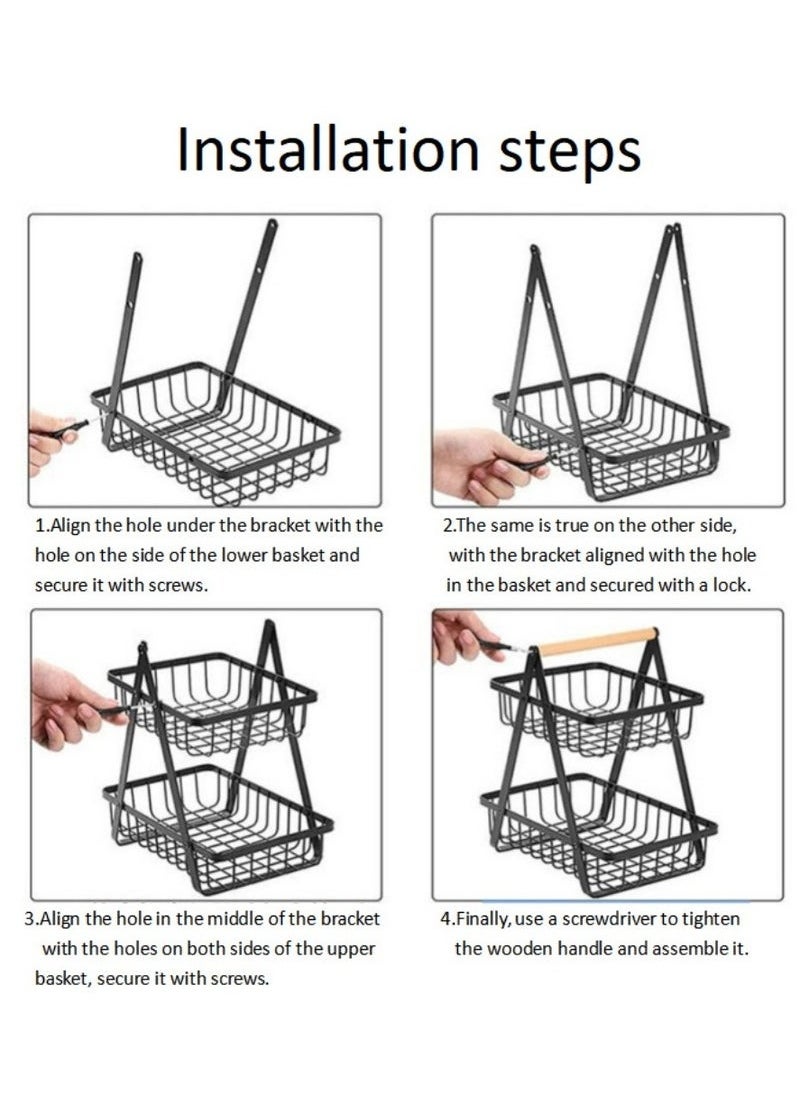 Installation steps

1.Align the hole under the bracket with the hole on the side of the lower basket and secure it with screws.

2.The same is true on the other side, with the bracket aligned with the hole in the basket and secured with a lock.

3.Align the hole in the middle of the bracket with the holes on both sides of the upper basket, secure it with screws.

4.Finally, use a screwdriver to tighten the wooden handle and assemble it.