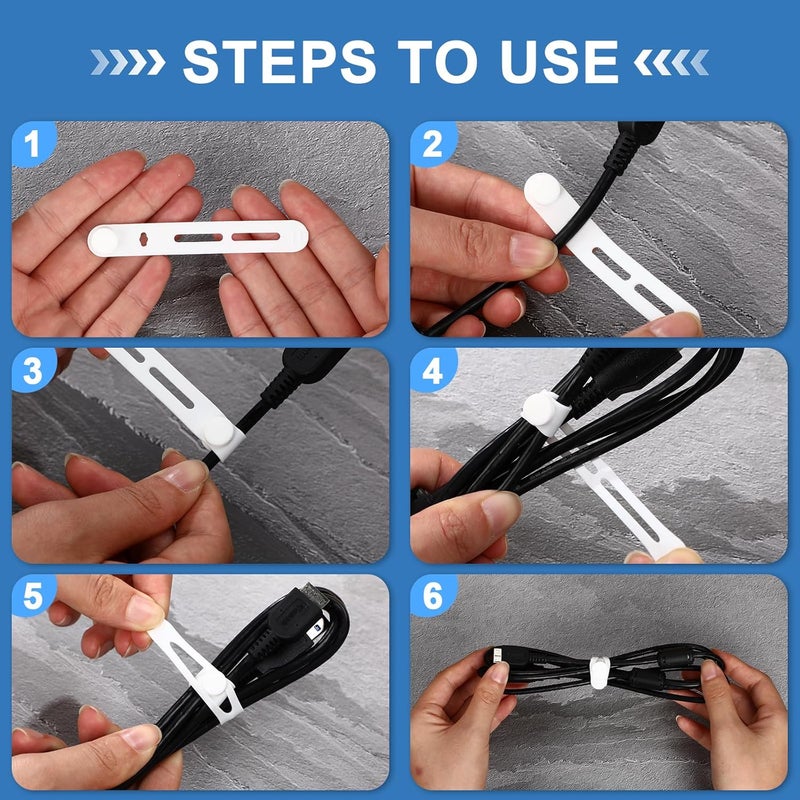 STEPS TO USE

1

2

3

4

5

6