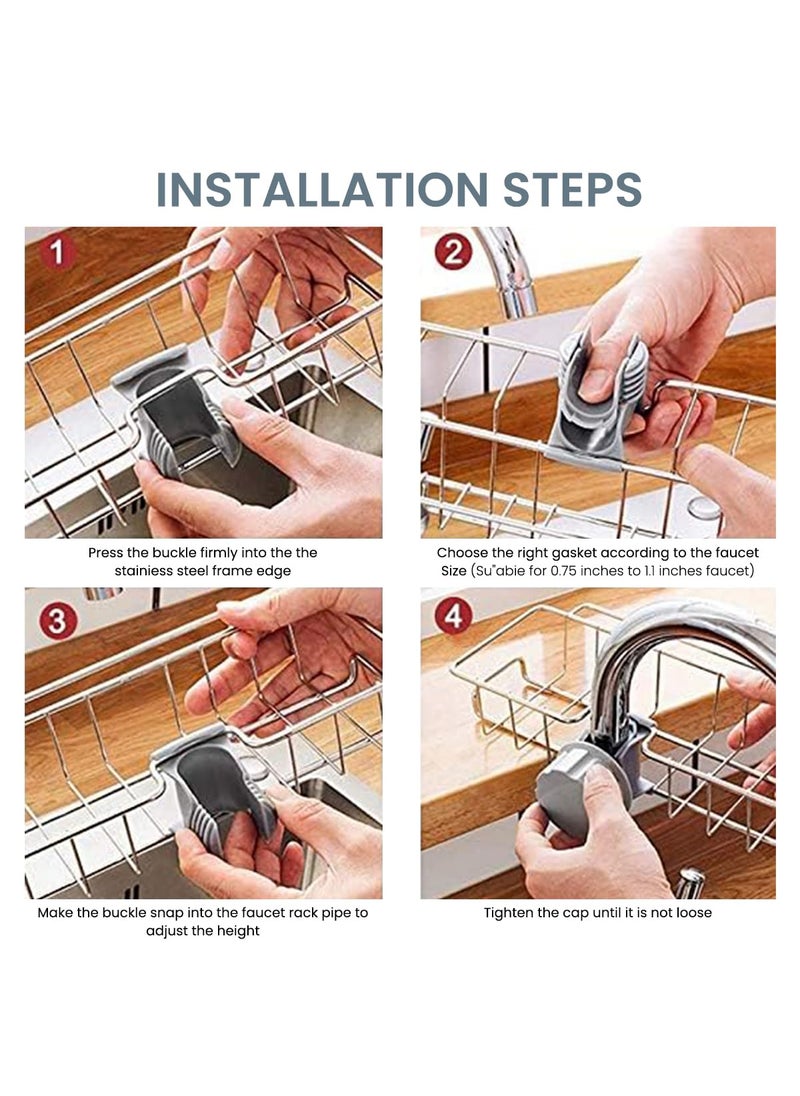 INSTALLATION STEPS

1

Press the buckle firmly into the the stainiess steel frame edge

2

Choose the right gasket according to the faucet Size (Su"abie for 0.75 inches to 1.1 inches faucet)

3

Make the buckle snap into the faucet rack pipe to adjust the height

4

Tighten the cap until it is not loose