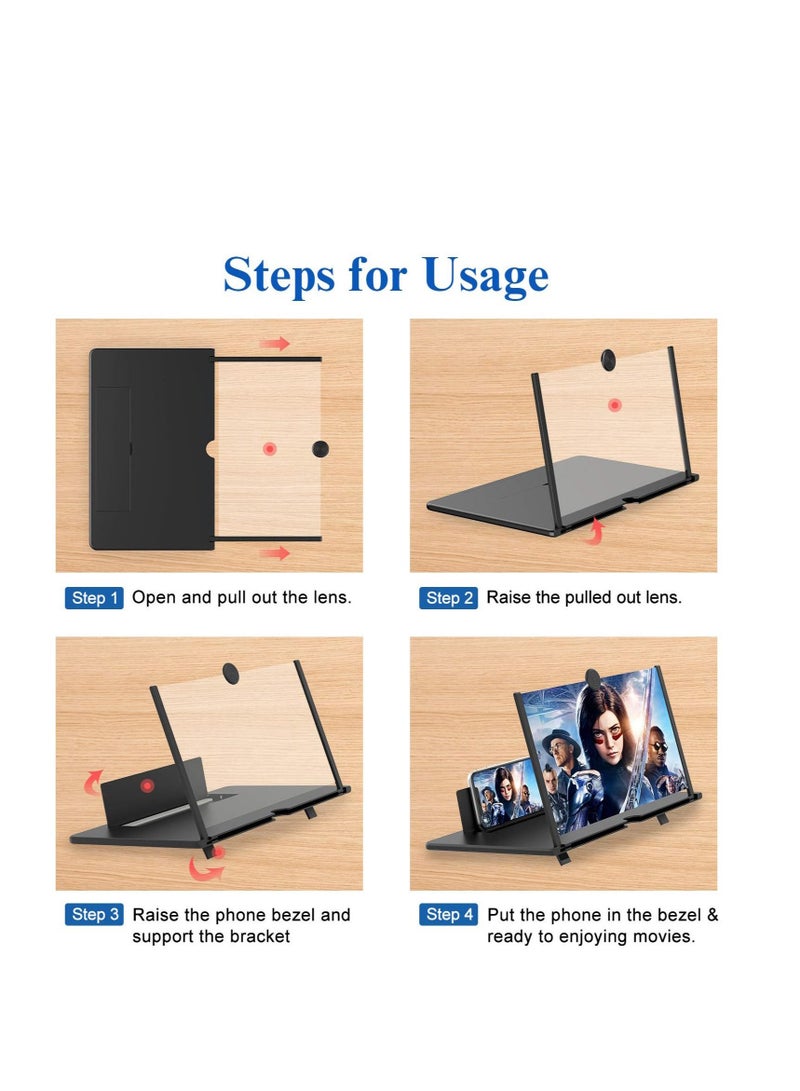 Steps for Usage

Step 1 Open and pull out the lens.

Step 2 Raise the pulled out lens.

Step 3 Raise the phone bezel and support the bracket

Step 4 Put the phone in the bezel & ready to enjoying movies.