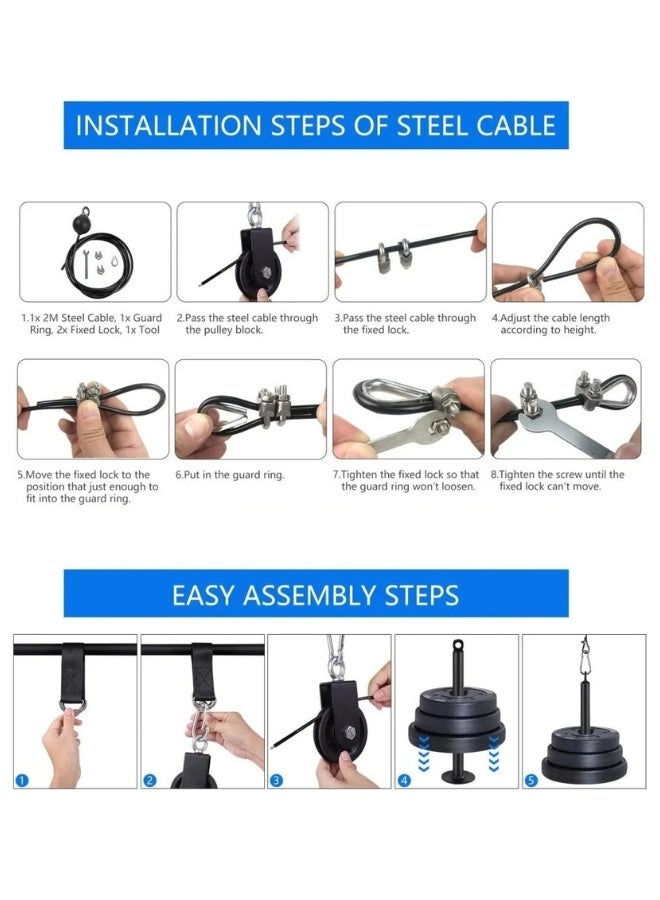 INSTALLATION STEPS OF STEEL CABLE

1.1x 2M Steel Cable, 1x Guard Ring, 2x Fixed Lock, 1x Tool

2.Pass the steel cable through the pulley block.

3.Pass the steel cable through the fixed lock.

4.Adjust the cable length according to height.

5.Move the fixed lock to the position that just enough to fit into the guard ring.

6.Put in the guard ring.

7.Tighten the fixed lock so that the guard ring won't loosen.

8.Tighten the screw until the fixed lock can't move.

EASY ASSEMBLY STEPS

1

2

3

4

5