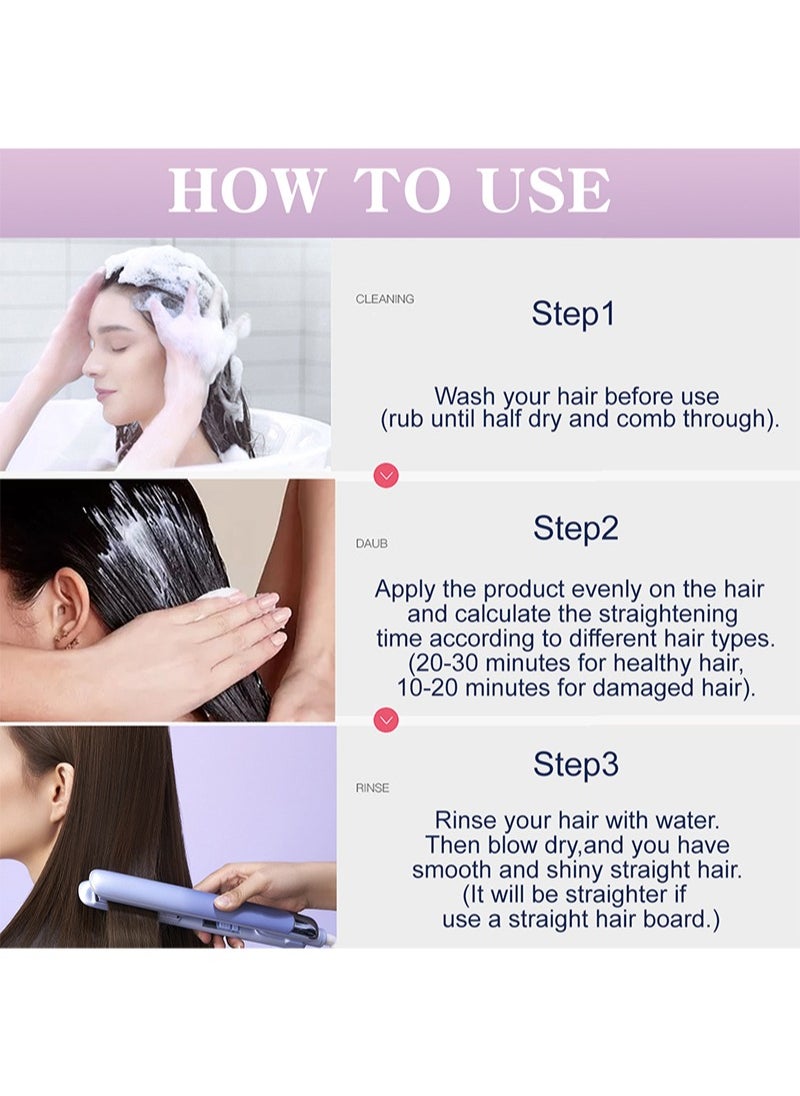 HOW TO USE

CLEANING

Step1

Wash your hair before use (rub until half dry and comb through).

DAUB

Step2

Apply the product evenly on the hair and calculate the straightening time according to different hair types. (20-30 minutes for healthy hair, 10-20 minutes for damaged hair).

RINSE

Step3

Rinse your hair with water. Then blow dry,and you have smooth and shiny straight hair. (It will be straighter if use a straight hair board.)