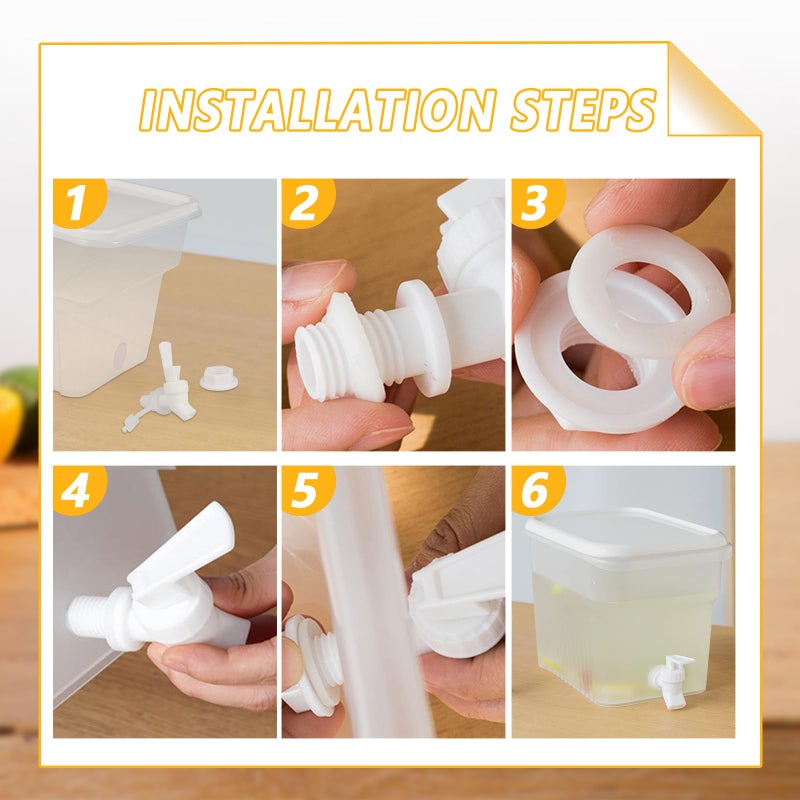 INSTALLATION STEPS

1

2

3

4

5

6