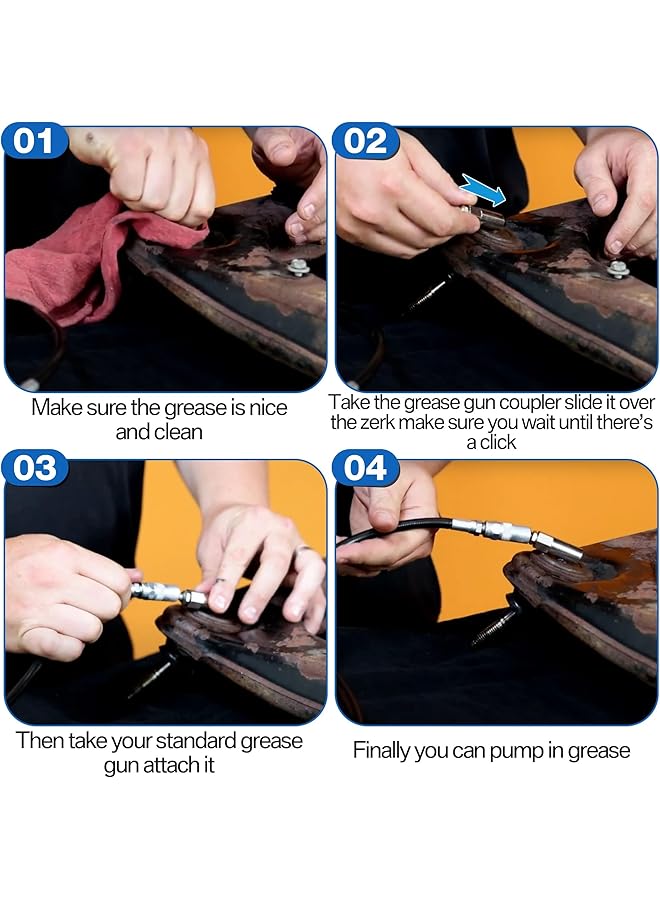 01

Make sure the grease is nice and clean

02

Take the grease gun coupler slide it over the zerk make sure you wait until there's a click

03

Then take your standard grease gun attach it

04

Finally you can pump in grease