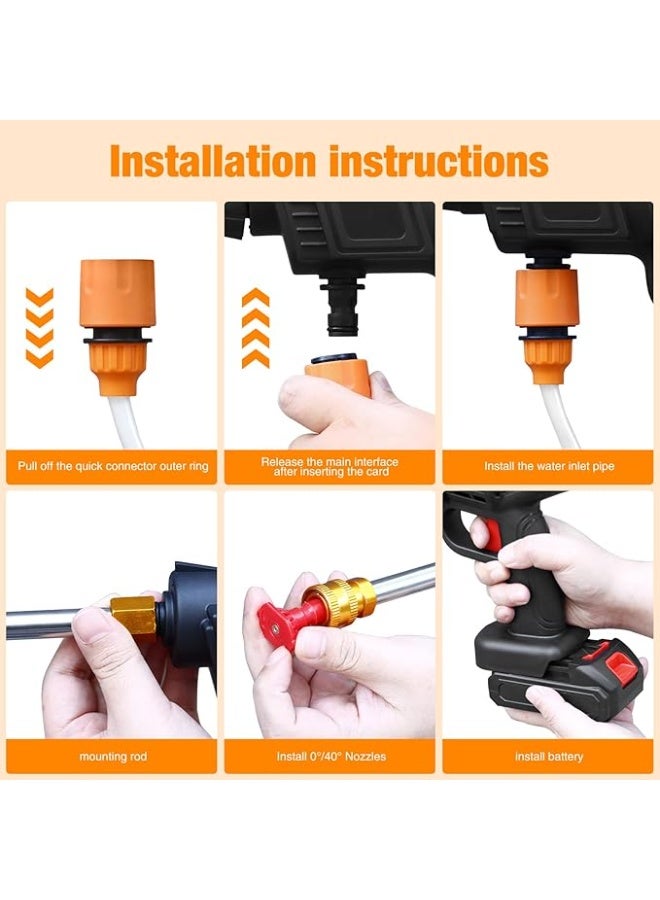 Installation instructions

Pull off the quick connector outer ring

Release the main interface after inserting the card

Install the water inlet pipe

mounting rod

Install 0°/40° Nozzles

install battery