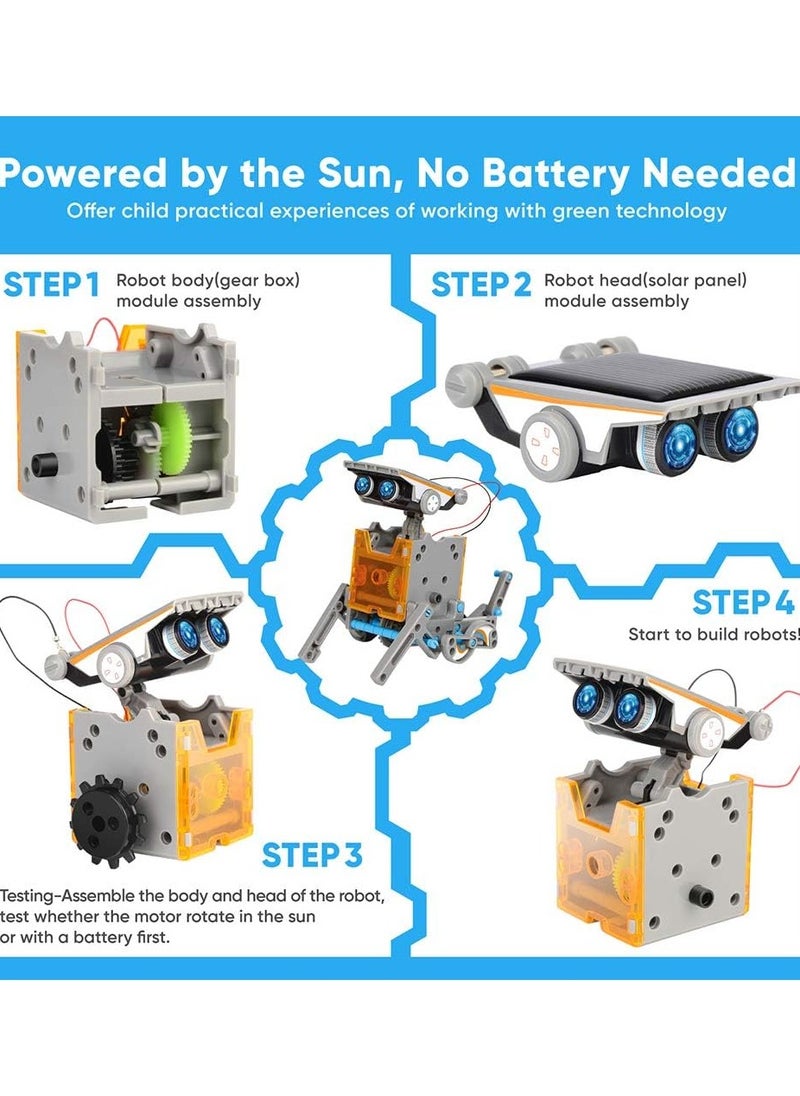 Powered by the Sun, No Battery Needed
Offer child practical experiences of working with green technology

STEP 1 Robot body(gear box) module assembly

STEP 2 Robot head(solar panel) module assembly

STEP 4
Start to build robots!

STEP 3
Testing-Assemble the body and head of the robot, test whether the motor rotate in the sun or with a battery first.