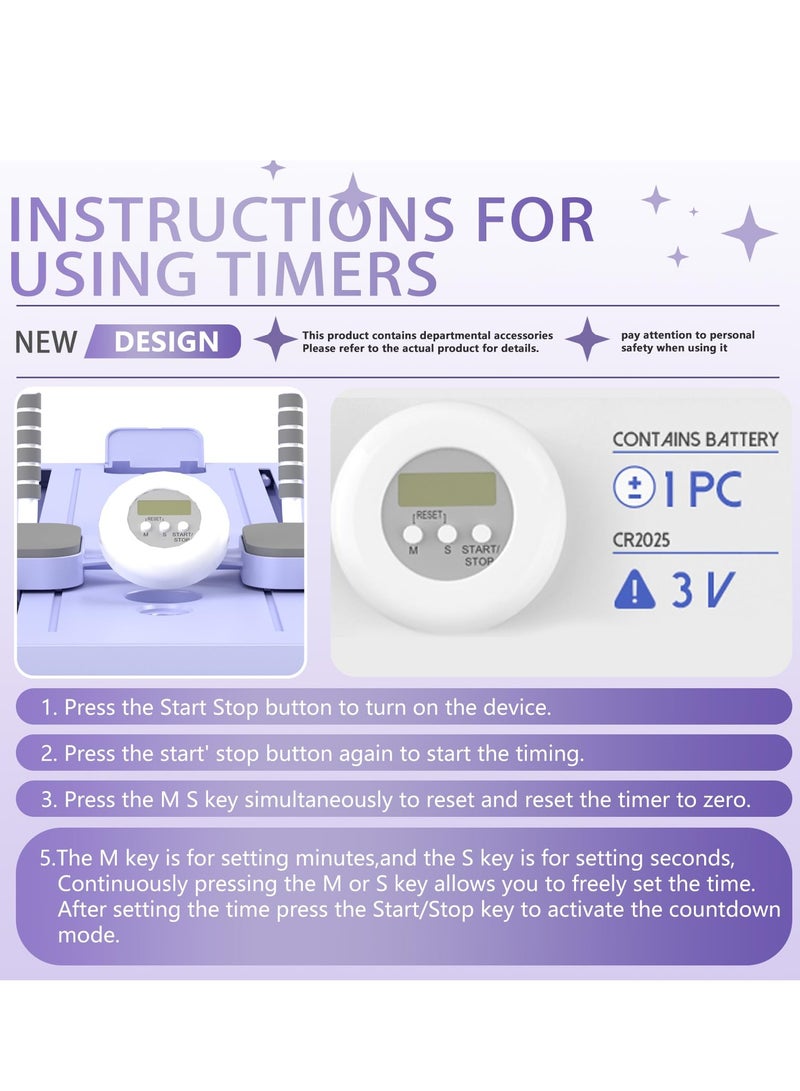 INSTRUCTIONS FOR USING TIMERS

NEW DESIGN

This product contains departmental accessories
Please refer to the actual product for details.

pay attention to personal safety when using it

RESET
M S START/STOP

RESET
M S START/STOP

CONTAINS BATTERY
1 PC
CR2025
3 V

1. Press the Start Stop button to turn on the device.

2. Press the start' stop button again to start the timing.

3. Press the M S key simultaneously to reset and reset the timer to zero.

5.The M key is for setting minutes,and the S key is for setting seconds, Continuously pressing the M or S key allows you to freely set the time. After setting the time press the Start/Stop key to activate the countdown mode.