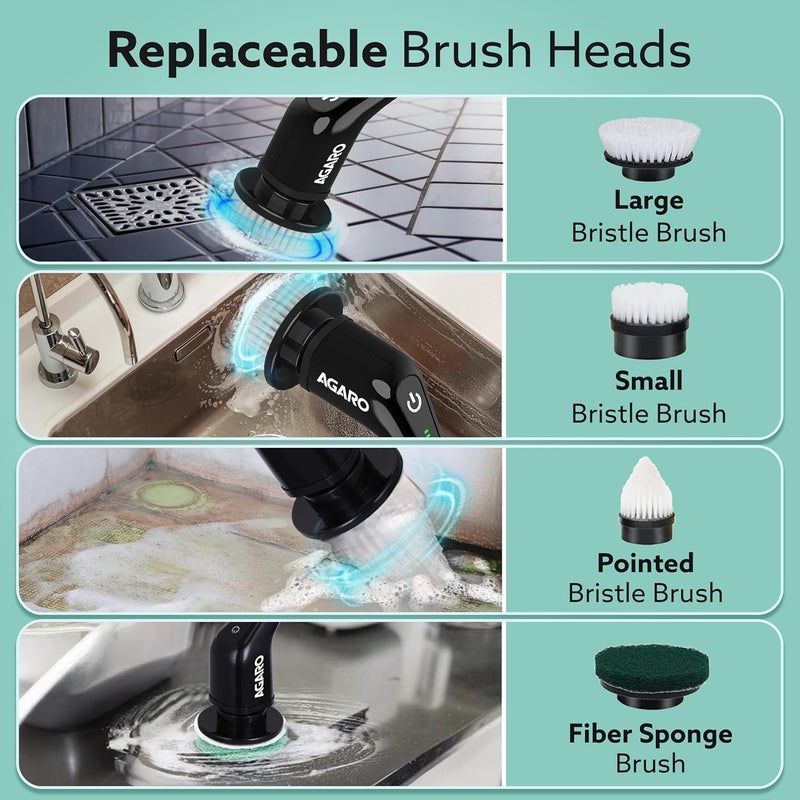 Replaceable Brush Heads

AGARO

Large
Bristle Brush

AGARO

Small
Bristle Brush

Pointed
Bristle Brush

AGARO

Fiber Sponge
Brush