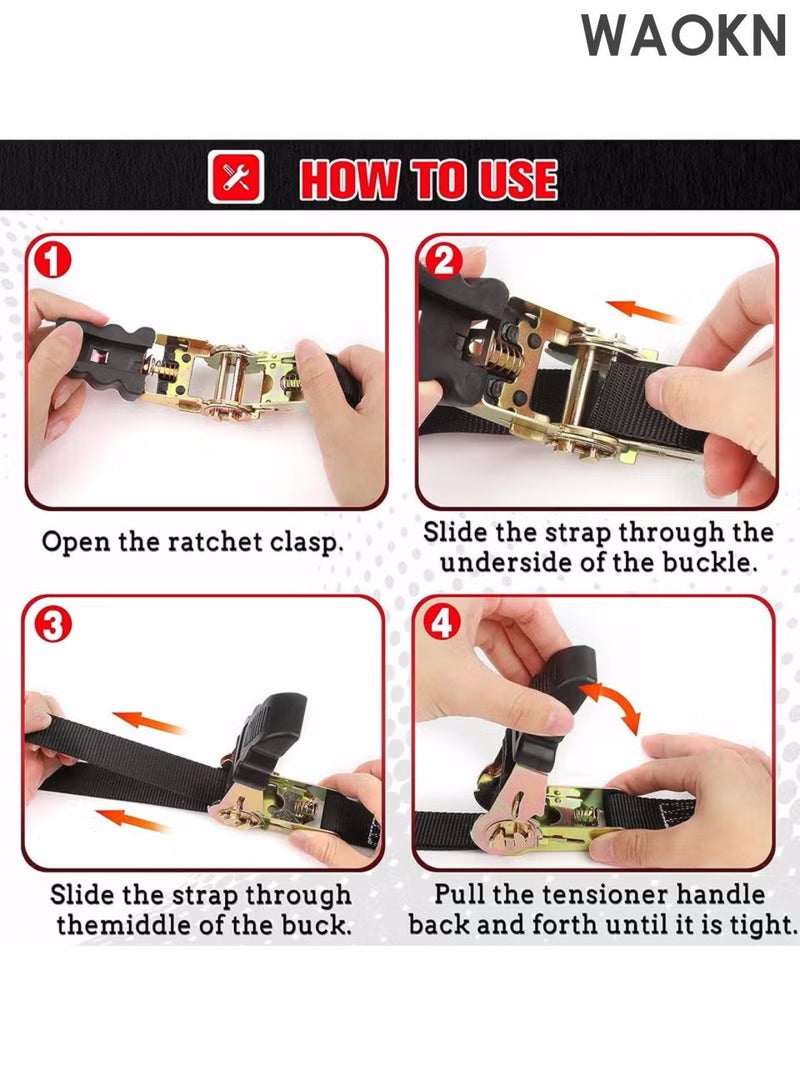 WAOKN

HOW TO USE

1

Open the ratchet clasp.

2

Slide the strap through the underside of the buckle.

3

Slide the strap through themiddle of the buck.

4

Pull the tensioner handle back and forth until it is tight.