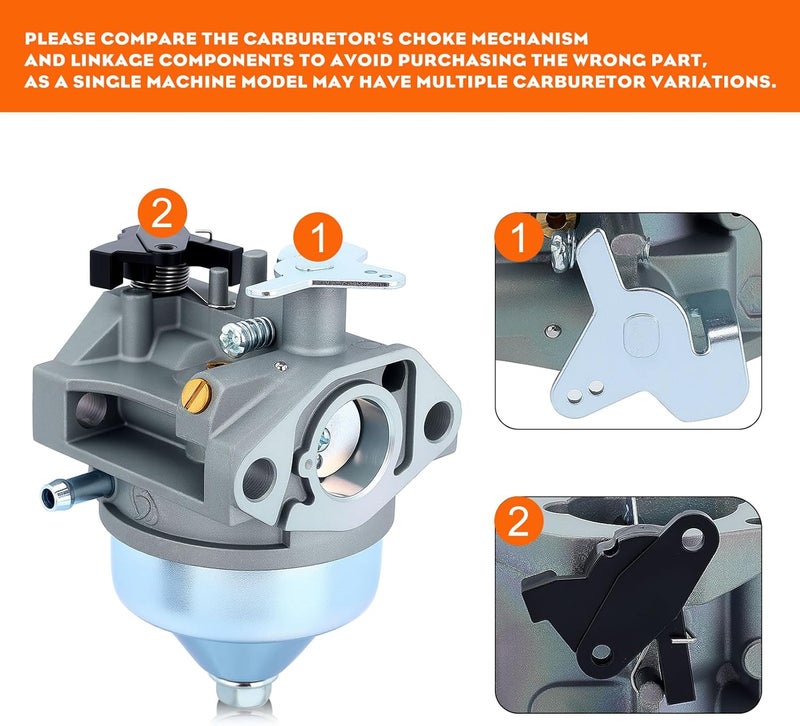 PLEASE COMPARE THE CARBURETOR'S CHOKE MECHANISM AND LINKAGE COMPONENTS TO AVOID PURCHASING THE WRONG PART, AS A SINGLE MACHINE MODEL MAY HAVE MULTIPLE CARBURETOR VARIATIONS.

2

1

1

2