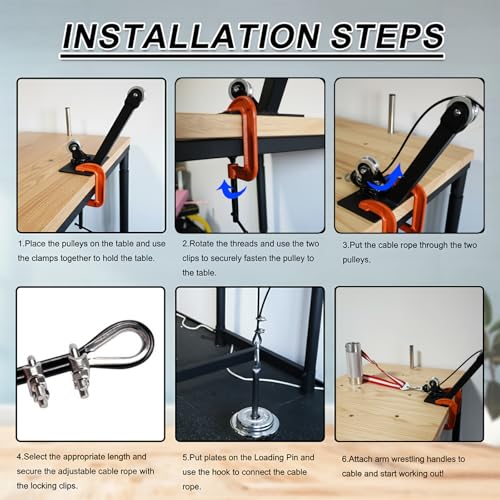 INSTALLATION STEPS

1.Place the pulleys on the table and use the clamps together to hold the table.

2.Rotate the threads and use the two clips to securely fasten the pulley to the table.

3.Put the cable rope through the two pulleys.

4.Select the appropriate length and secure the adjustable cable rope with the locking clips.

5.Put plates on the Loading Pin and use the hook to connect the cable rope.

6.Attach arm wrestling handles to cable and start working out!