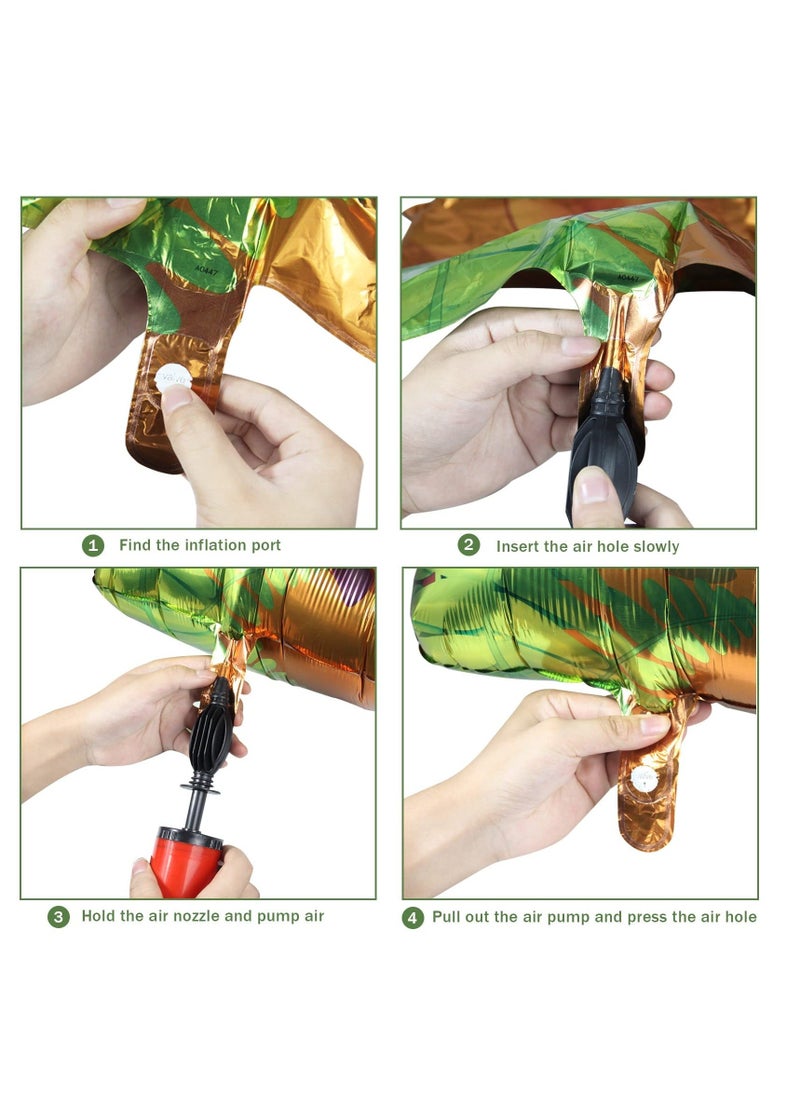 A0447

A0447

1 Find the inflation port

2 Insert the air hole slowly

3 Hold the air nozzle and pump air

4 Pull out the air pump and press the air hole