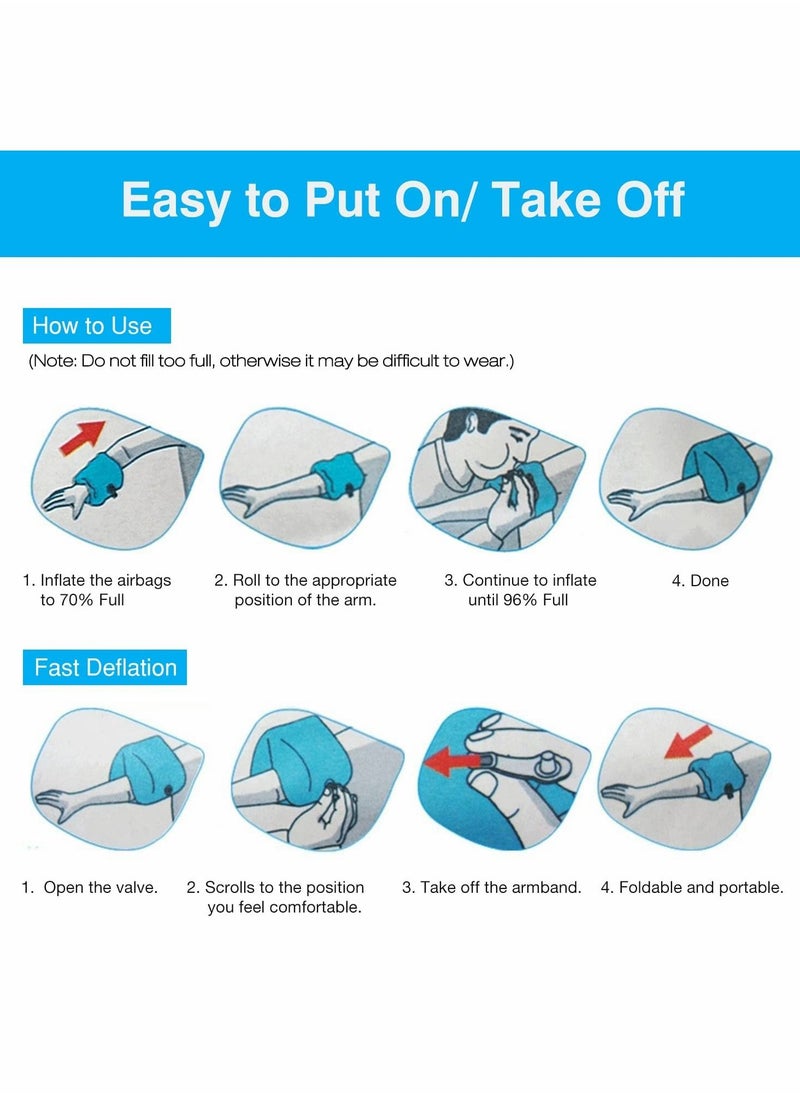 Easy to Put On/ Take Off

How to Use

(Note: Do not fill too full, otherwise it may be difficult to wear.)

1. Inflate the airbags to 70% Full

2. Roll to the appropriate position of the arm.

3. Continue to inflate until 96% Full

4. Done

Fast Deflation

1. Open the valve.

2. Scrolls to the position you feel comfortable.

3. Take off the armband.

4. Foldable and portable.