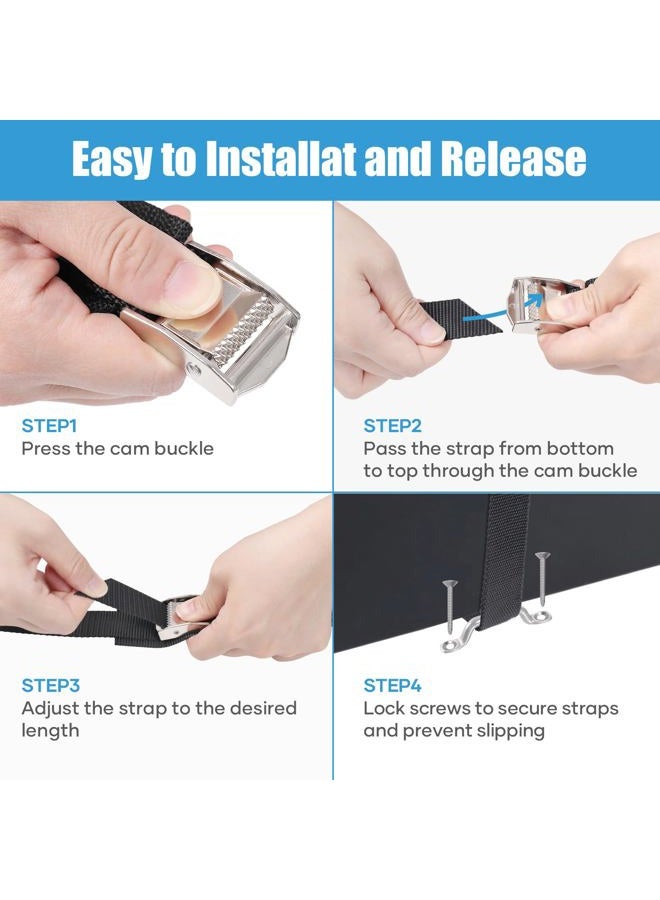 Easy to Installat and Release

STEP1
Press the cam buckle

STEP2
Pass the strap from bottom to top through the cam buckle

STEP3
Adjust the strap to the desired length

STEP4
Lock screws to secure straps and prevent slipping