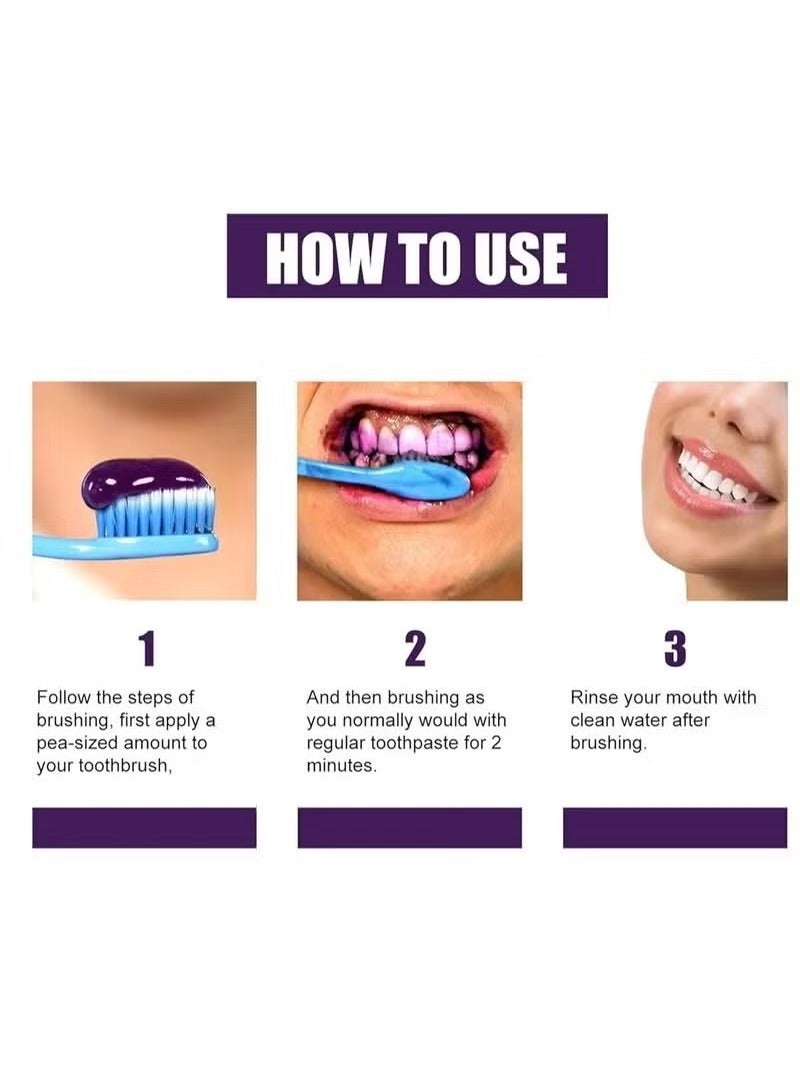 HOW TO USE

1

Follow the steps of brushing, first apply a pea-sized amount to your toothbrush,

2

And then brushing as you normally would with regular toothpaste for 2 minutes.

3

Rinse your mouth with clean water after brushing.