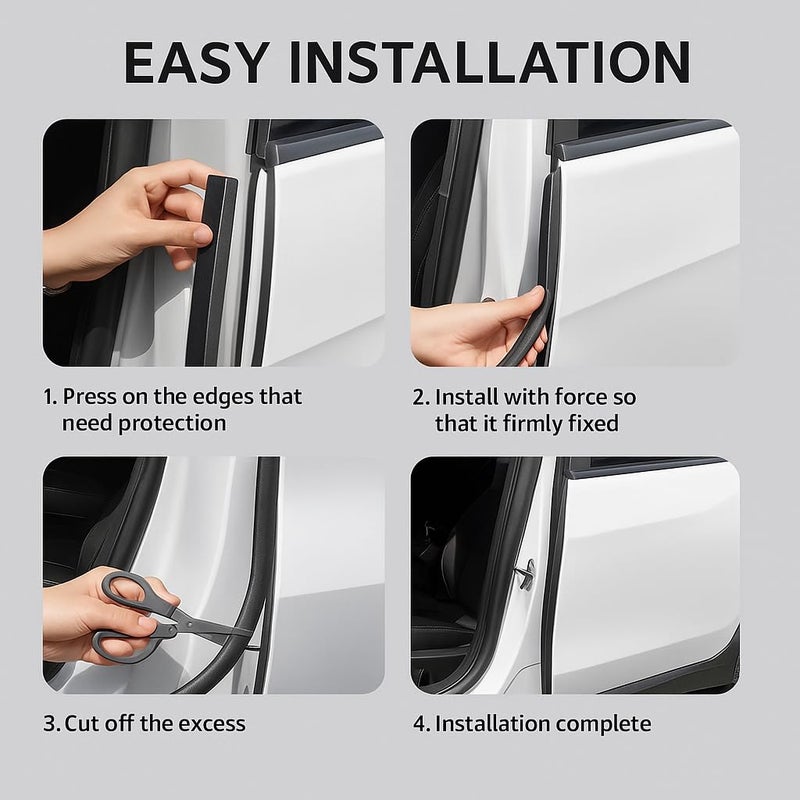 EASY INSTALLATION

1. Press on the edges that need protection

2. Install with force so that it firmly fixed

3. Cut off the excess

4. Installation complete