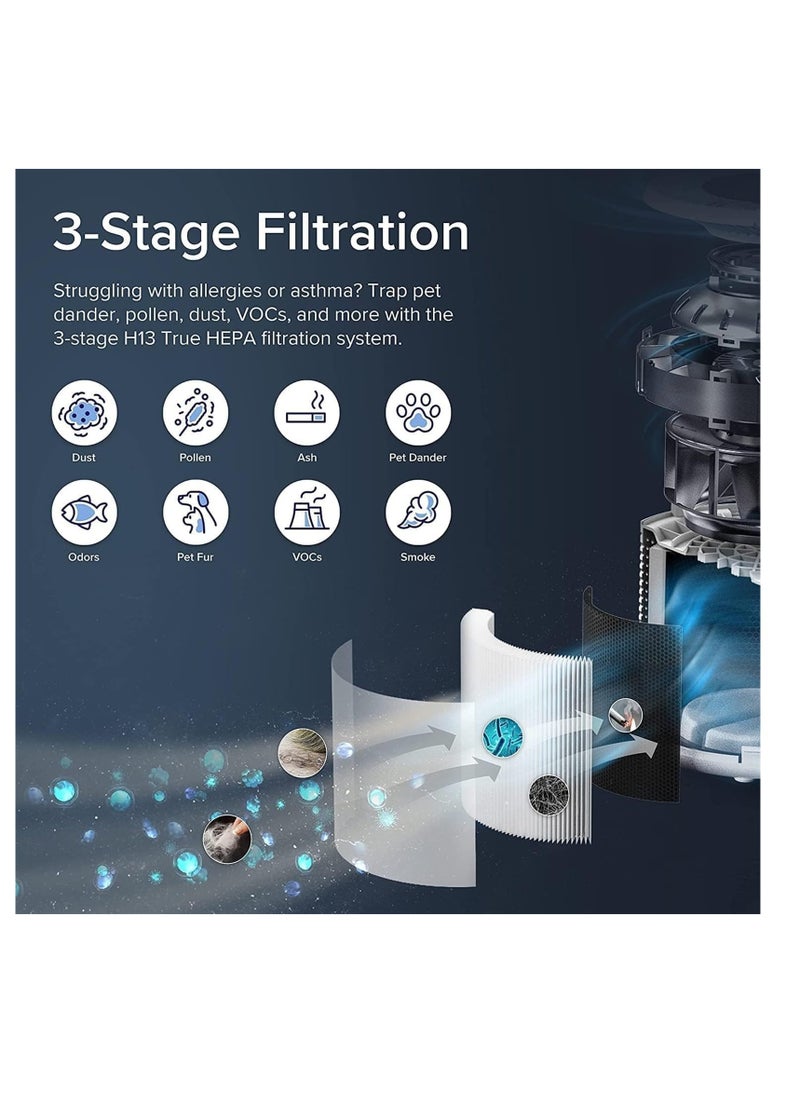 3-Stage Filtration

Struggling with allergies or asthma? Trap pet dander, pollen, dust, VOCs, and more with the 3-stage H13 True HEPA filtration system.

Dust
Pollen
Ash
Pet Dander
Odors
Pet Fur
VOCs
Smoke