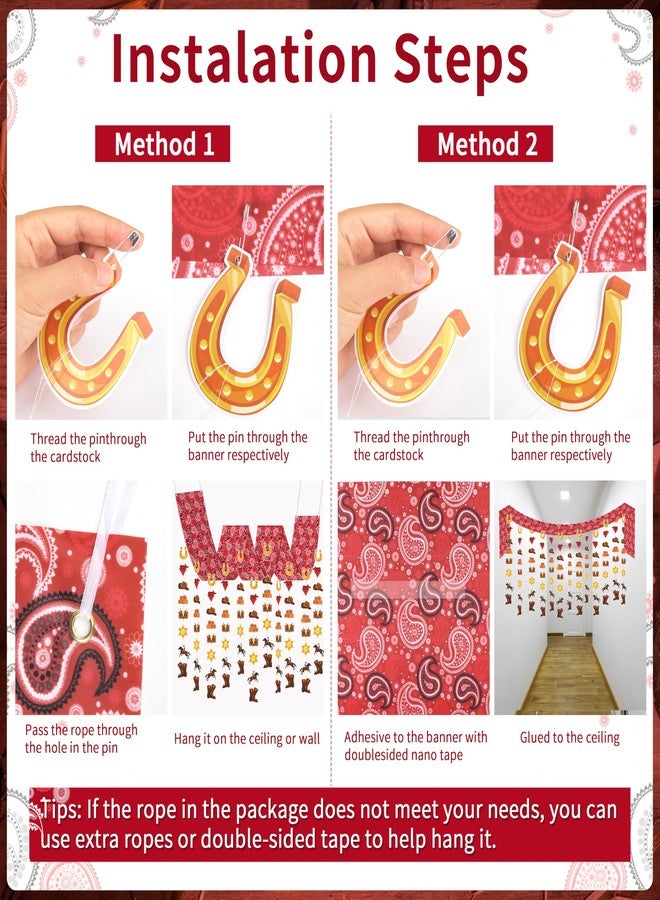 Instalation Steps

Method 1

Thread the pinthrough the cardstock

Put the pin through the banner respectively

Pass the rope through the hole in the pin

Hang it on the ceiling or wall

Method 2

Thread the pinthrough the cardstock

Put the pin through the banner respectively

Adhesive to the banner with doublesided nano tape

Glued to the ceiling

Tips: If the rope in the package does not meet your needs, you can use extra ropes or double-sided tape to help hang it.