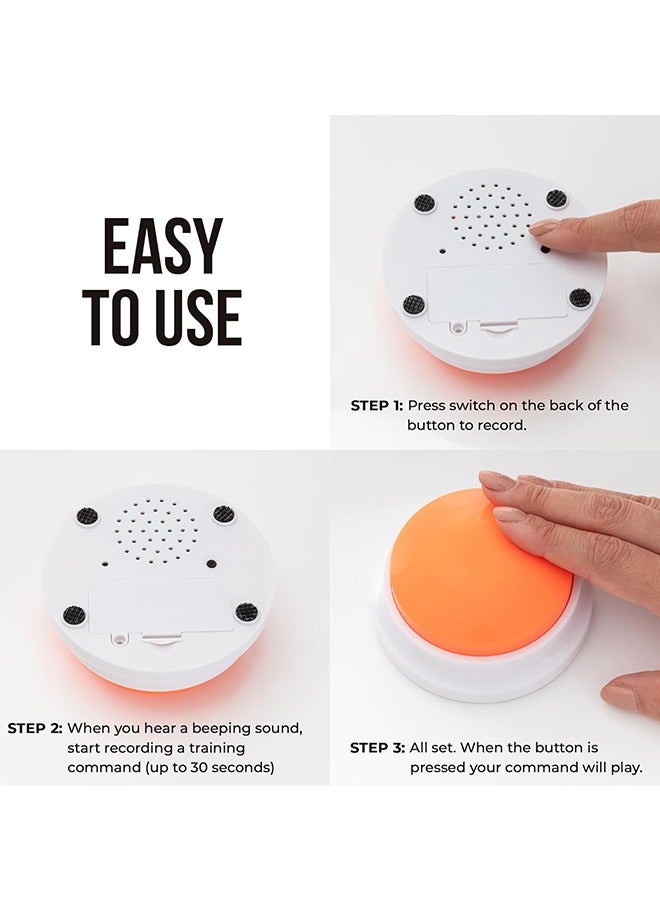 EASY TO USE

STEP 1: Press switch on the back of the button to record.

STEP 2: When you hear a beeping sound, start recording a training command (up to 30 seconds)

STEP 3: All set. When the button is pressed your command will play.