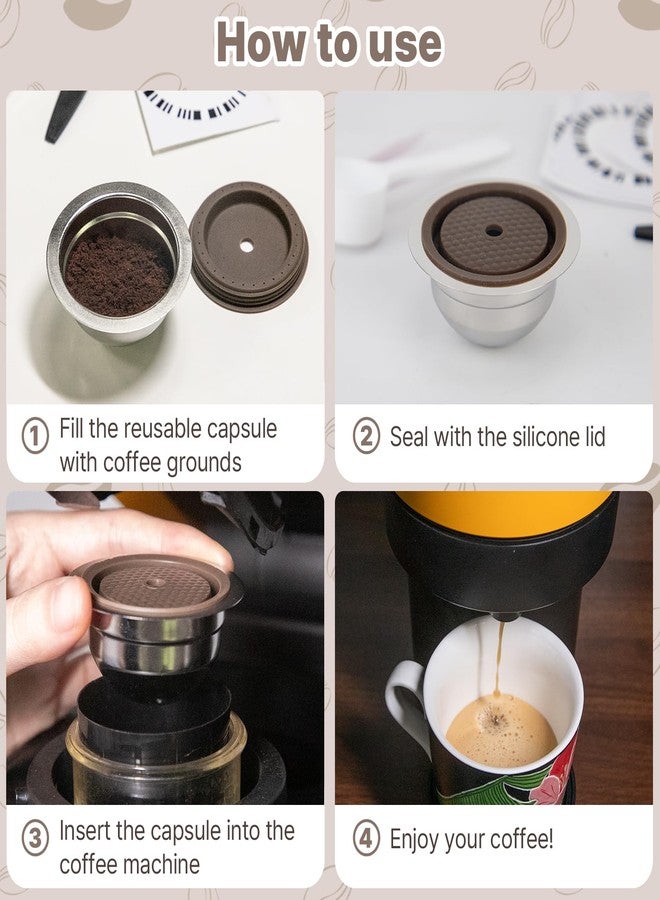 How to use

1 Fill the reusable capsule with coffee grounds

2 Seal with the silicone lid

3 Insert the capsule into the coffee machine

4 Enjoy your coffee!