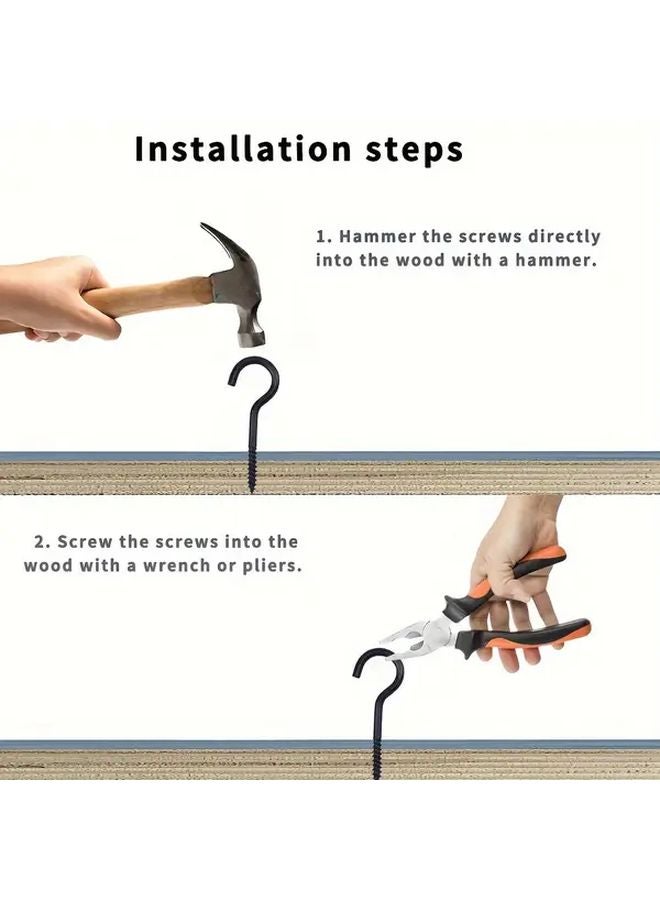 Installation steps

1. Hammer the screws directly into the wood with a hammer.

2. Screw the screws into the wood with a wrench or pliers.