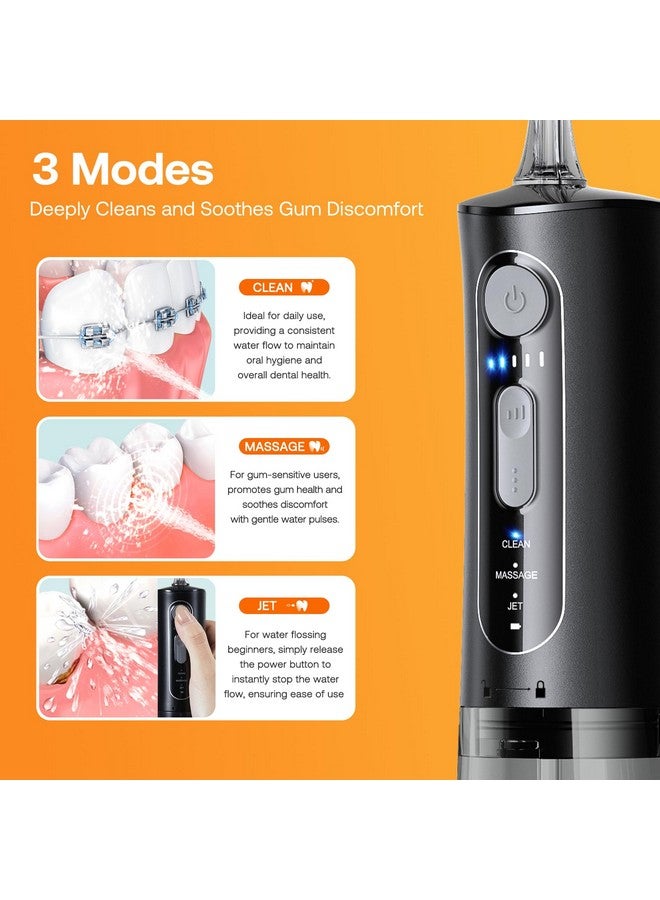 3 Modes

Deeply Cleans and Soothes Gum Discomfort

CLEAN

Ideal for daily use, providing a consistent water flow to maintain oral hygiene and overall dental health.

MASSAGE

For gum-sensitive users, promotes gum health and soothes discomfort with gentle water pulses.

JET

For water flossing beginners, simply release the power button to instantly stop the water flow, ensuring ease of use

CLEAN

MASSAGE

JET