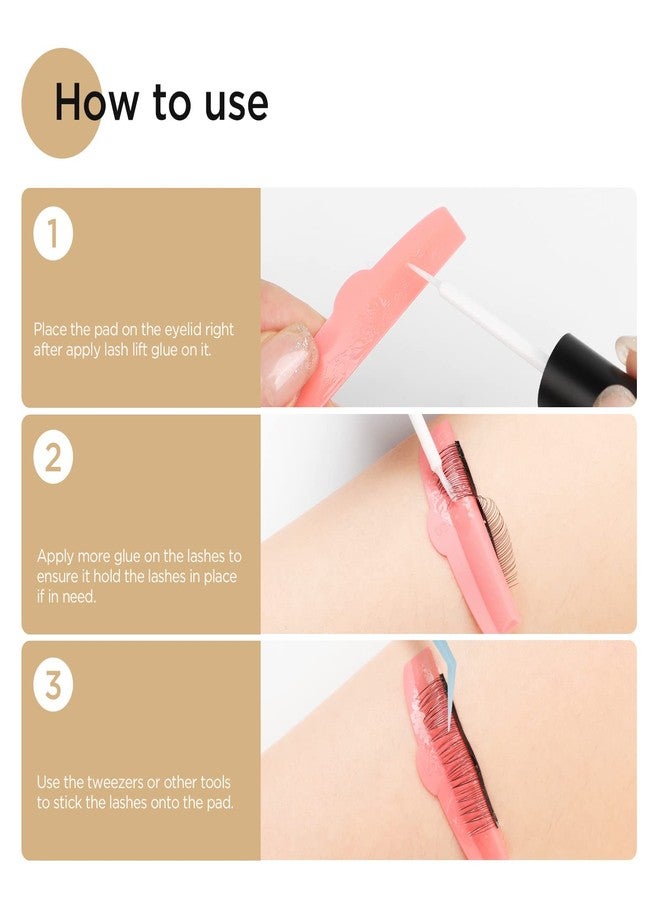 How to use

1

Place the pad on the eyelid right after apply lash lift glue on it.

2

Apply more glue on the lashes to ensure it hold the lashes in place if in need.

3

Use the tweezers or other tools to stick the lashes onto the pad.