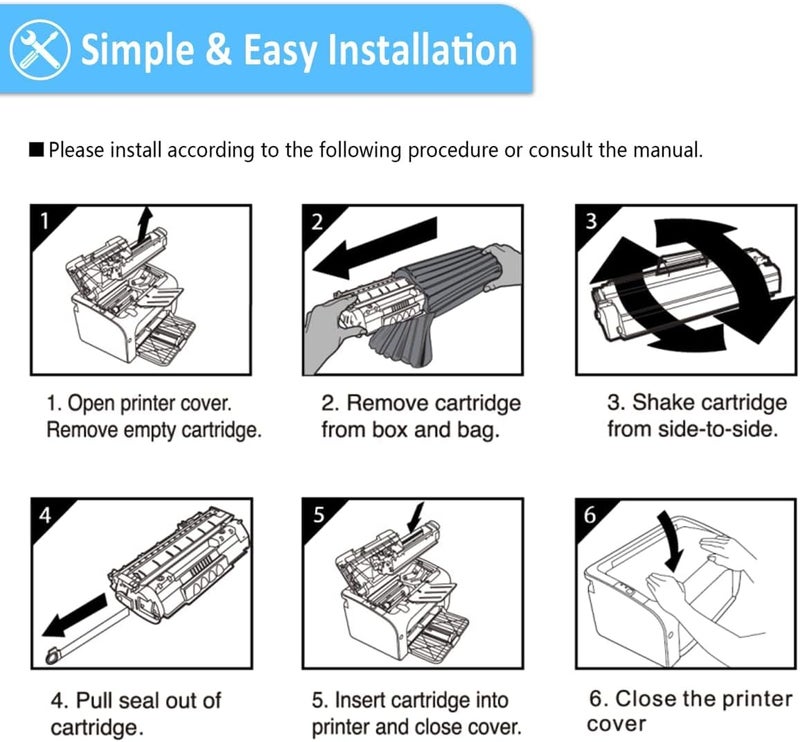 Simple & Easy Installation

■ Please install according to the following procedure or consult the manual.

1

1. Open printer cover. Remove empty cartridge.

2

2. Remove cartridge from box and bag.

3

3. Shake cartridge from side-to-side.

4

4. Pull seal out of cartridge.

5

5. Insert cartridge into printer and close cover.

6

6. Close the printer cover