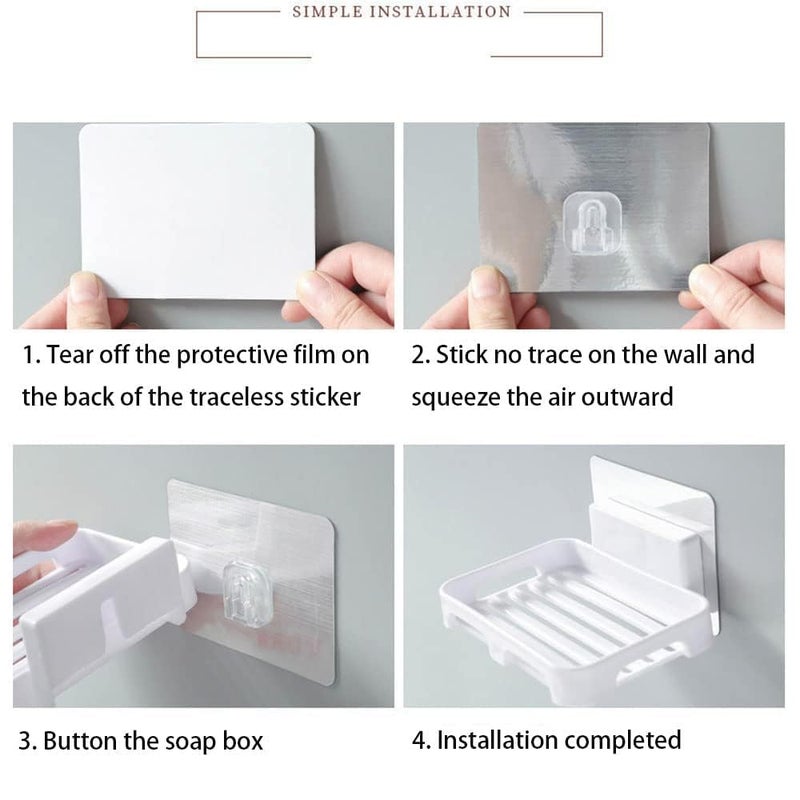 SIMPLE INSTALLATION

1. Tear off the protective film on the back of the traceless sticker

2. Stick no trace on the wall and squeeze the air outward

3. Button the soap box

4. Installation completed