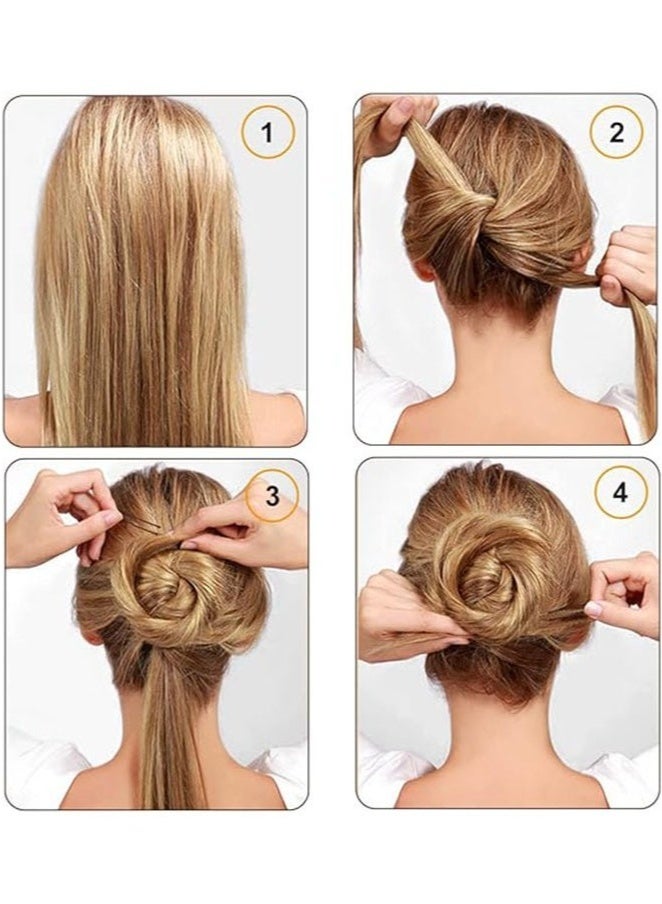 1

2

3

4