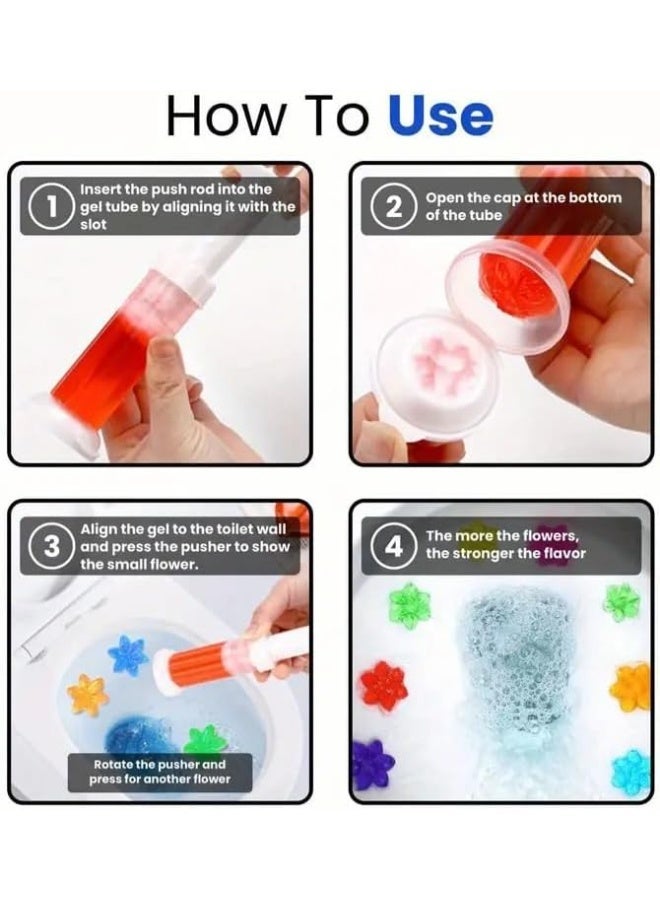 How To Use

1 Insert the push rod into the gel tube by aligning it with the slot

2 Open the cap at the bottom of the tube

3 Align the gel to the toilet wall and press the pusher to show the small flower.

Rotate the pusher and press for another flower

4 The more the flowers, the stronger the flavor