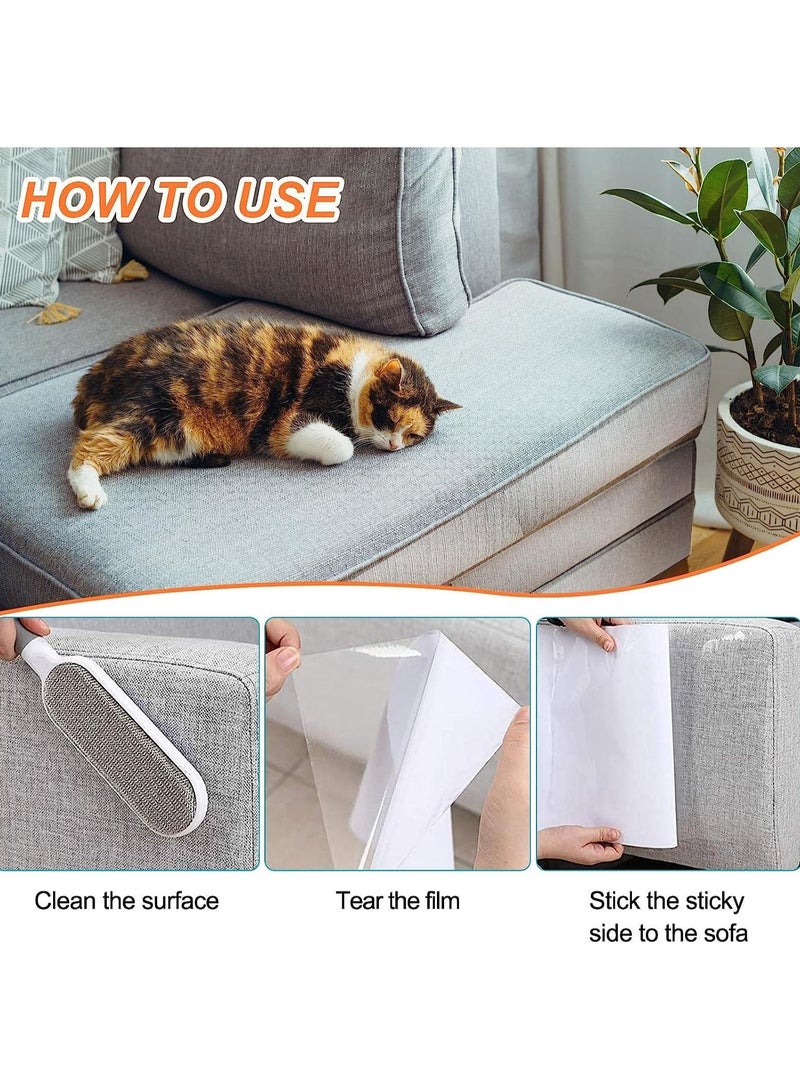 HOW TO USE

Clean the surface

Tear the film

Stick the sticky side to the sofa