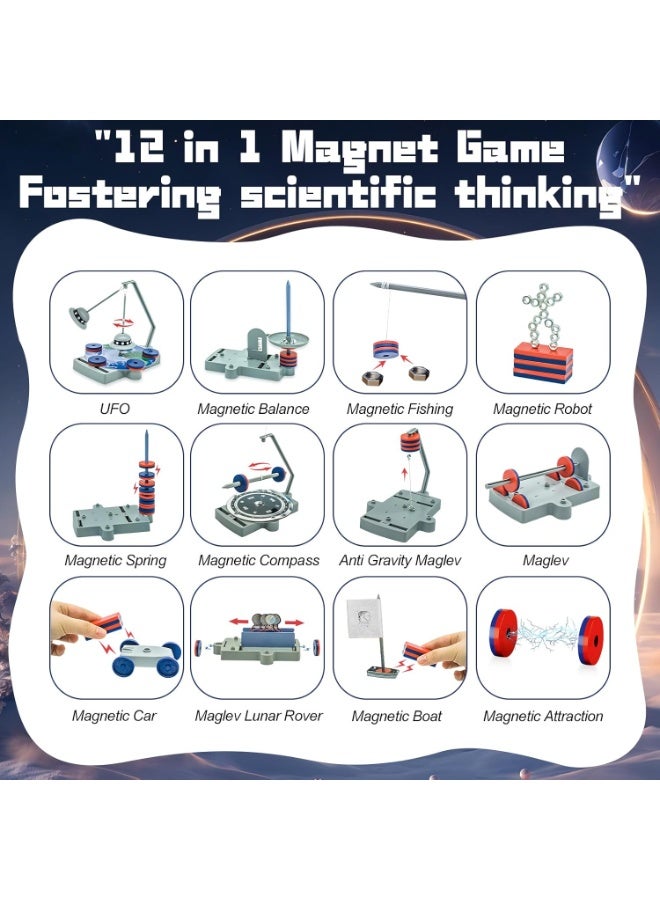 "12 in 1 Magnet Game Fostering scientific thinking"

UFO

Magnetic Balance

Magnetic Fishing

Magnetic Robot

Magnetic Spring

Magnetic Compass

Anti Gravity Maglev

Maglev

Magnetic Car

Maglev Lunar Rover

Magnetic Boat

Magnetic Attraction